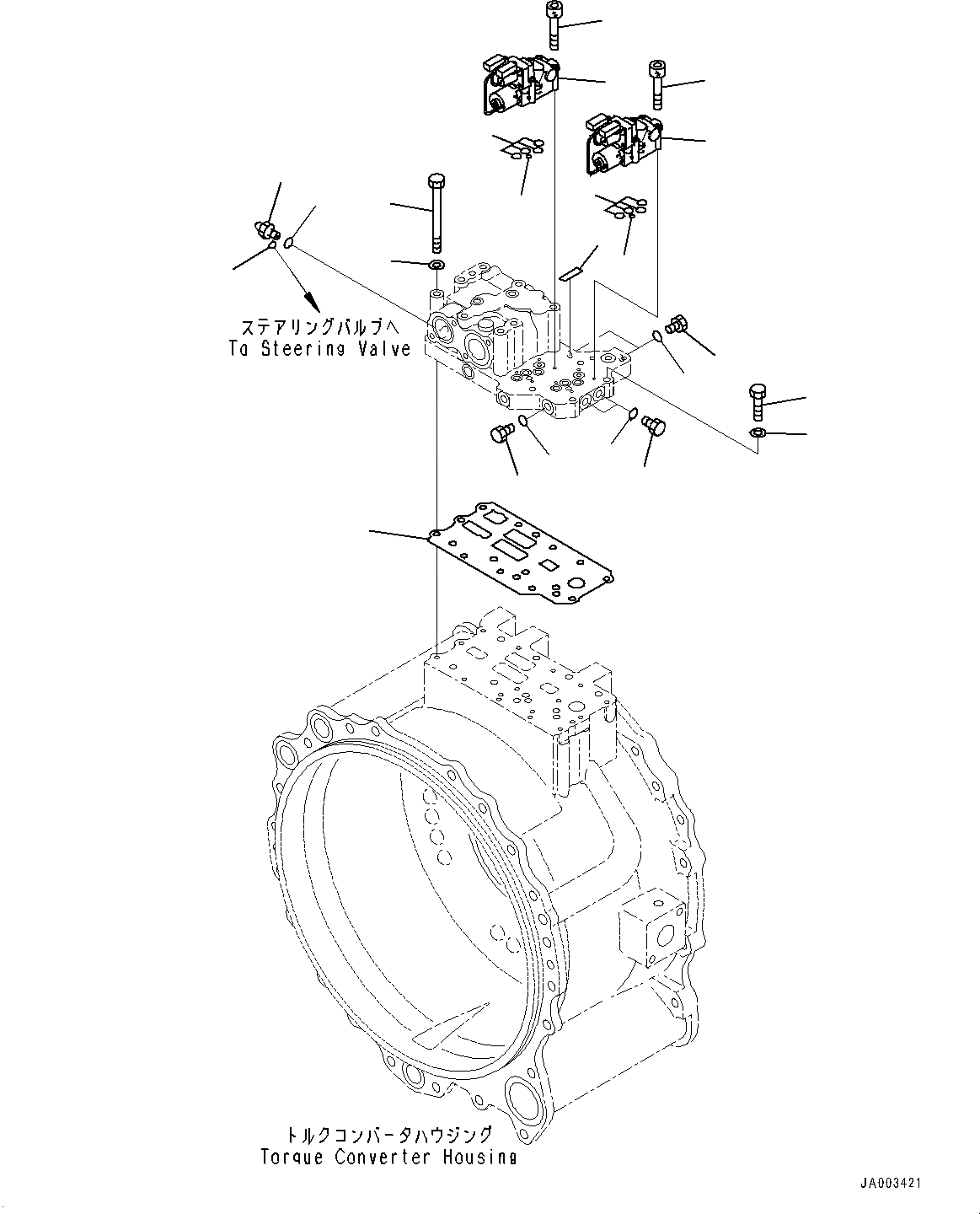 ステアリングバルブへ
To Steering Valve

トルクコンバータハウジング
Torque Converter Housing

JA003421