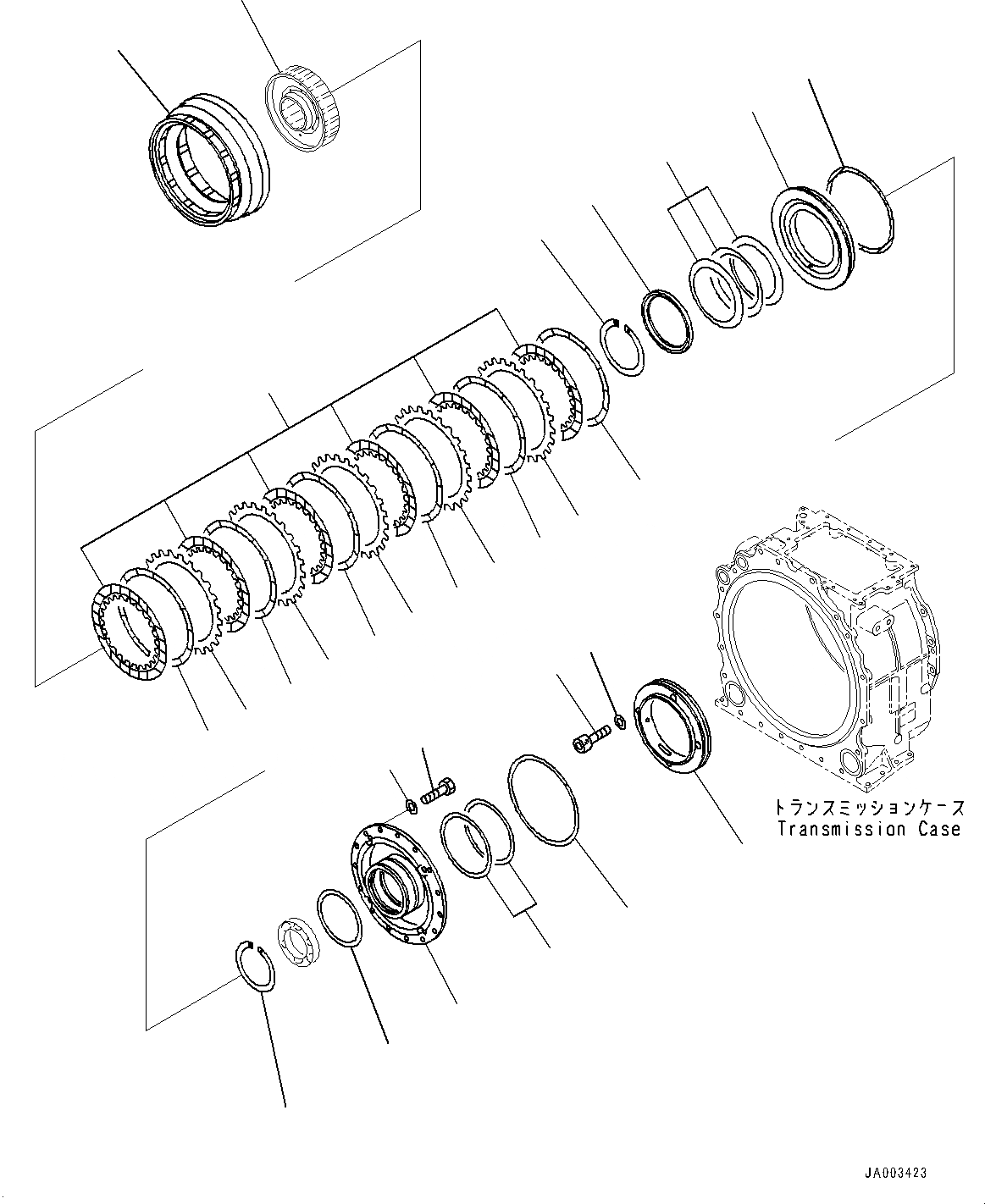 トランスミッションケース
Transmission Case

JA003423