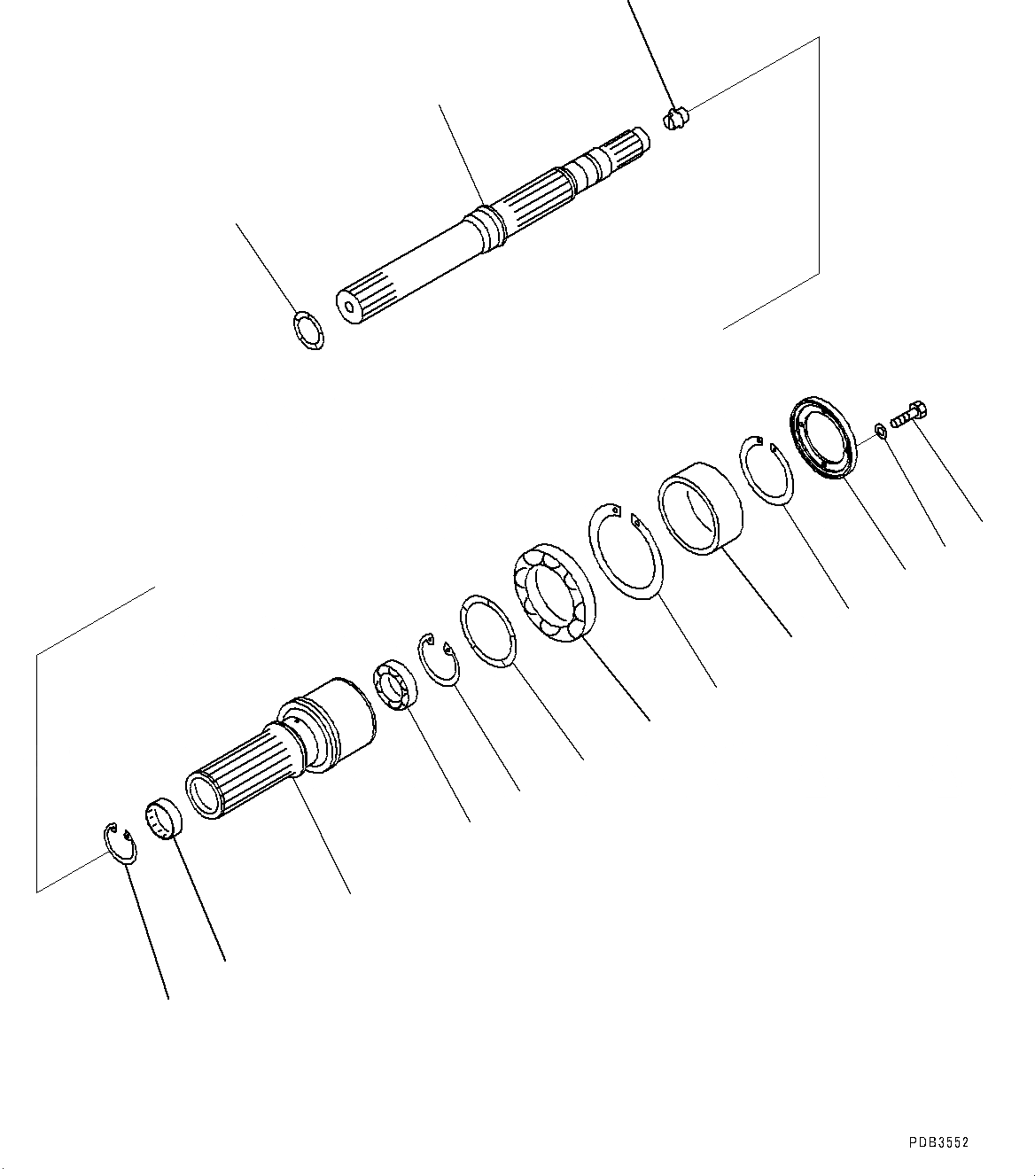 PDB3552