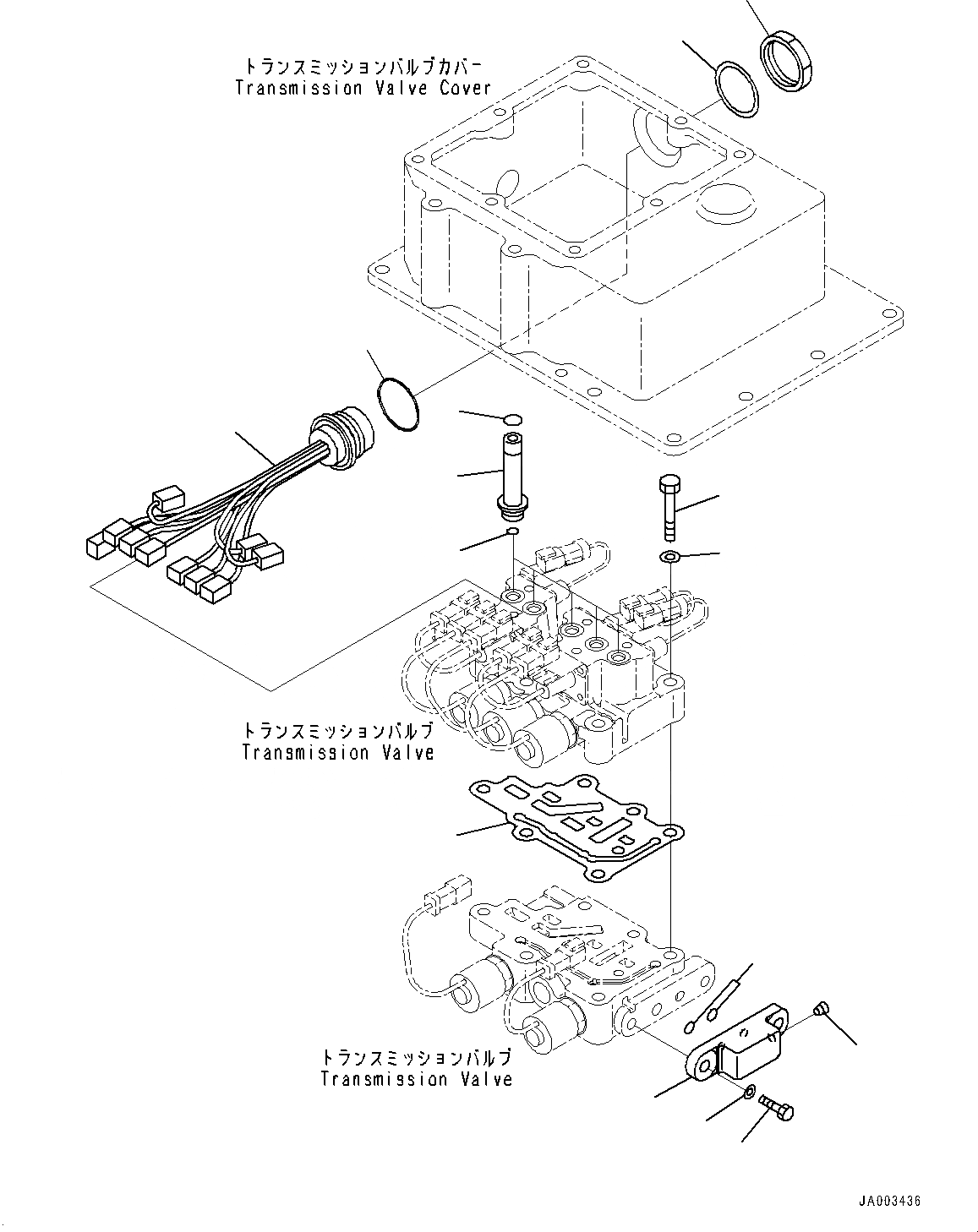 トランスミッションバルブカバー
Transmission Valve Cover

トランスミッションバルブ
Transmission Valve

トランスミッションバルブ
Transmission Valve

JA003436