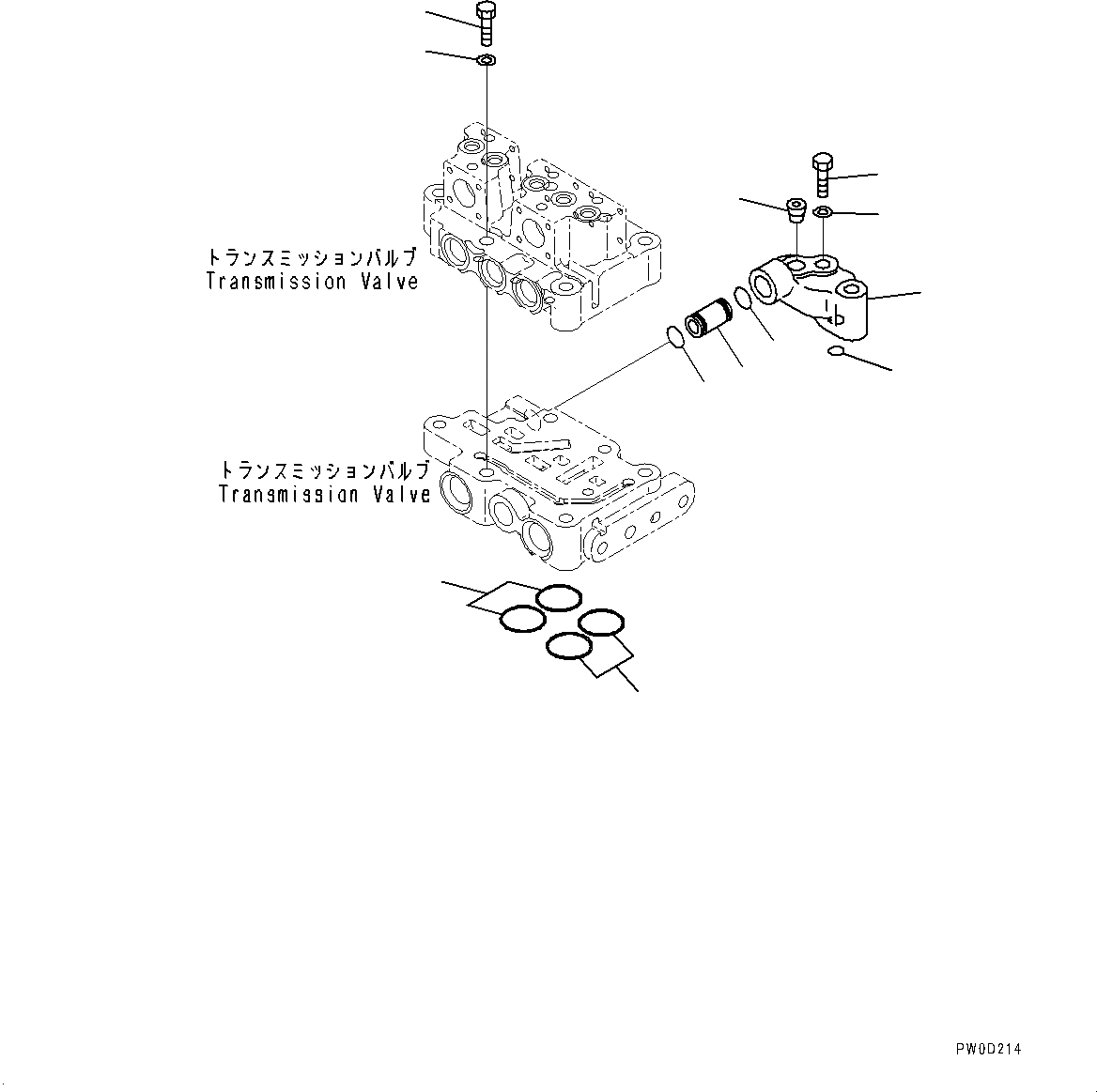 トランスミッションバルブ
Transmission Valve

トランスミッションバルブ
Transmission Valve

PW0D214