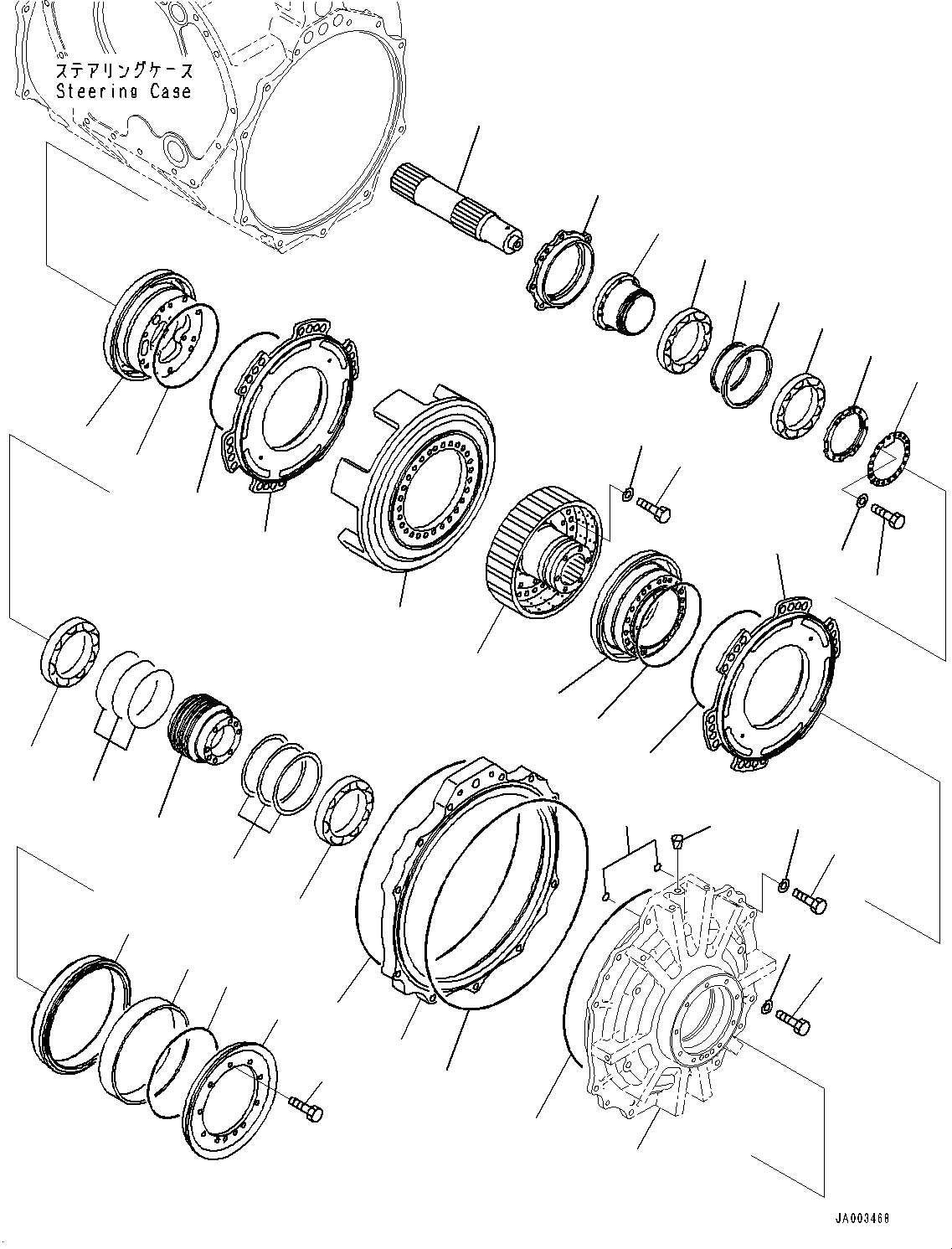 ステアリングケース
Steering Case

JA003468