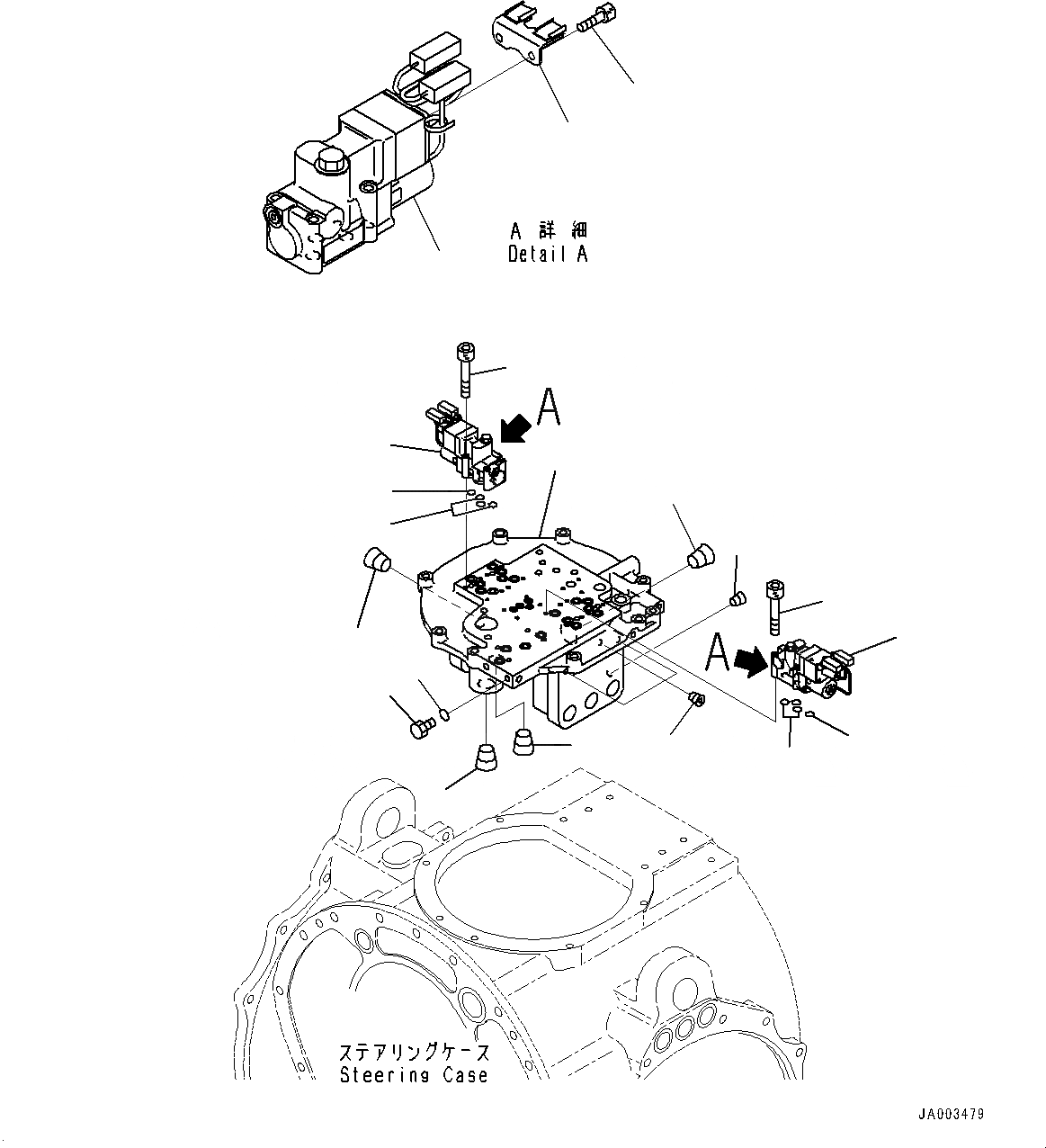 A 詳細
Detail A

A

A

ステアリングケース
Steering Case

JA003479