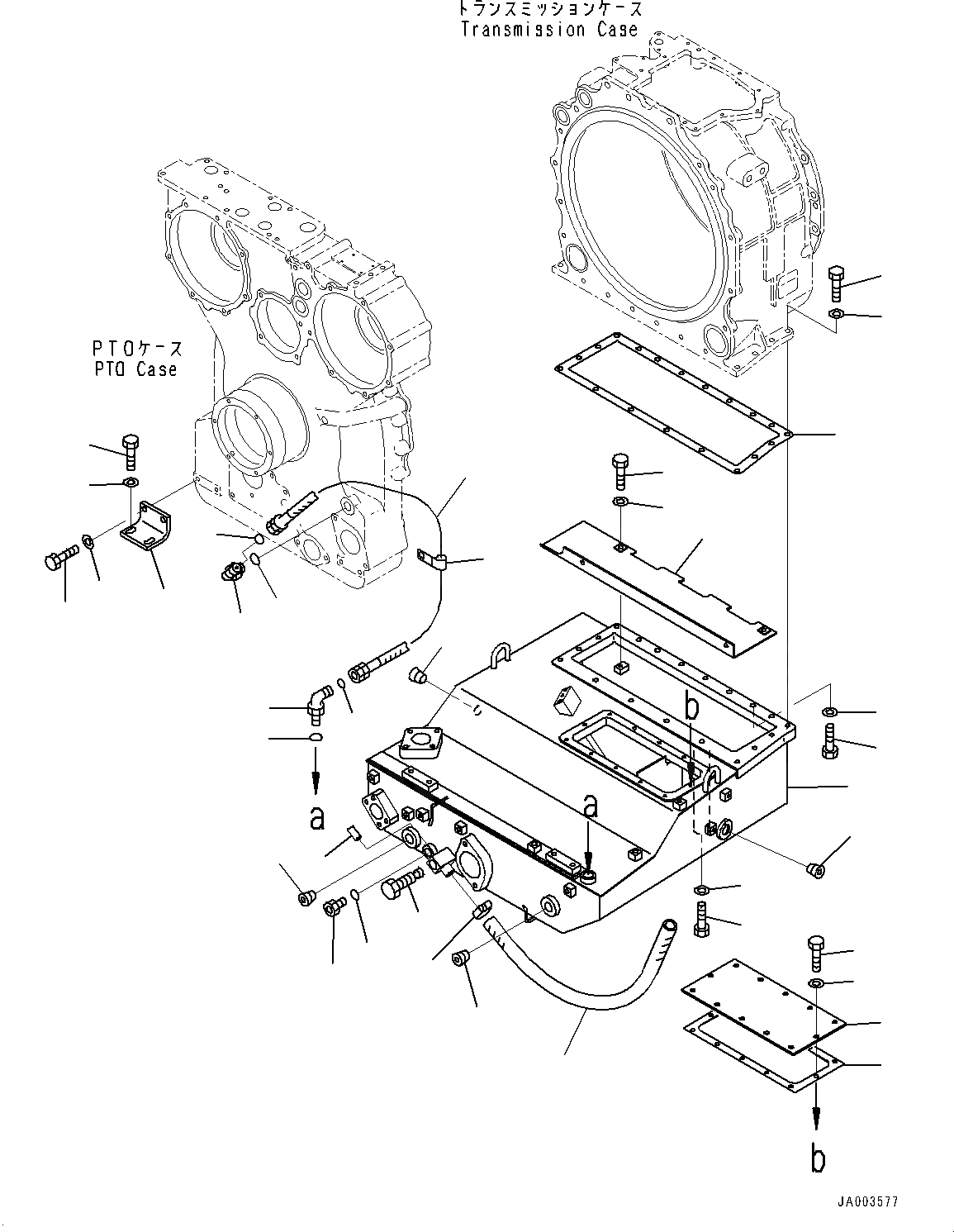 トランスミッションケース
Transmission Case

PTOケース
PTO Case

b

a

a

b

JA003577