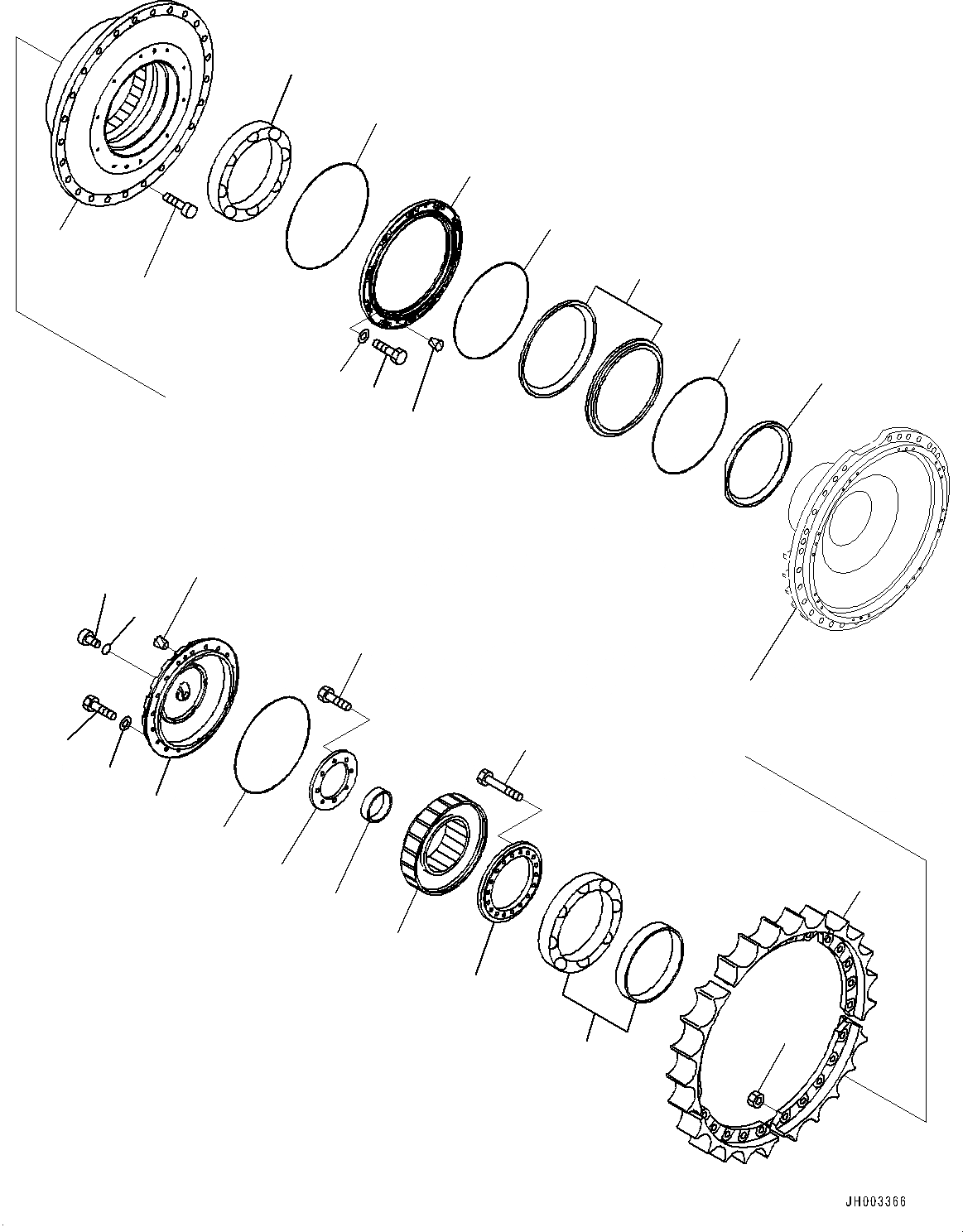 JH003366