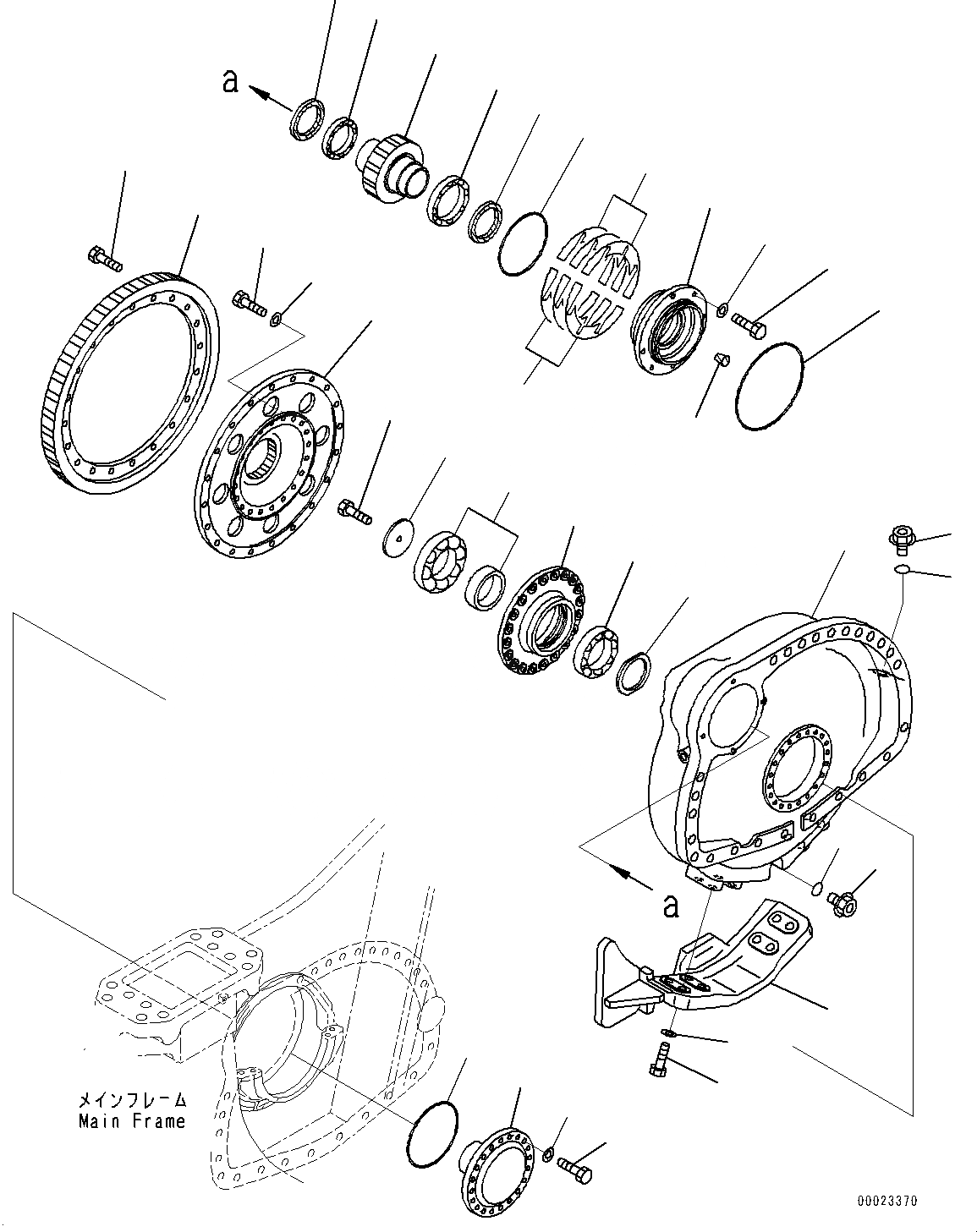 a

a

メインフレーム
Main Frame

00023370