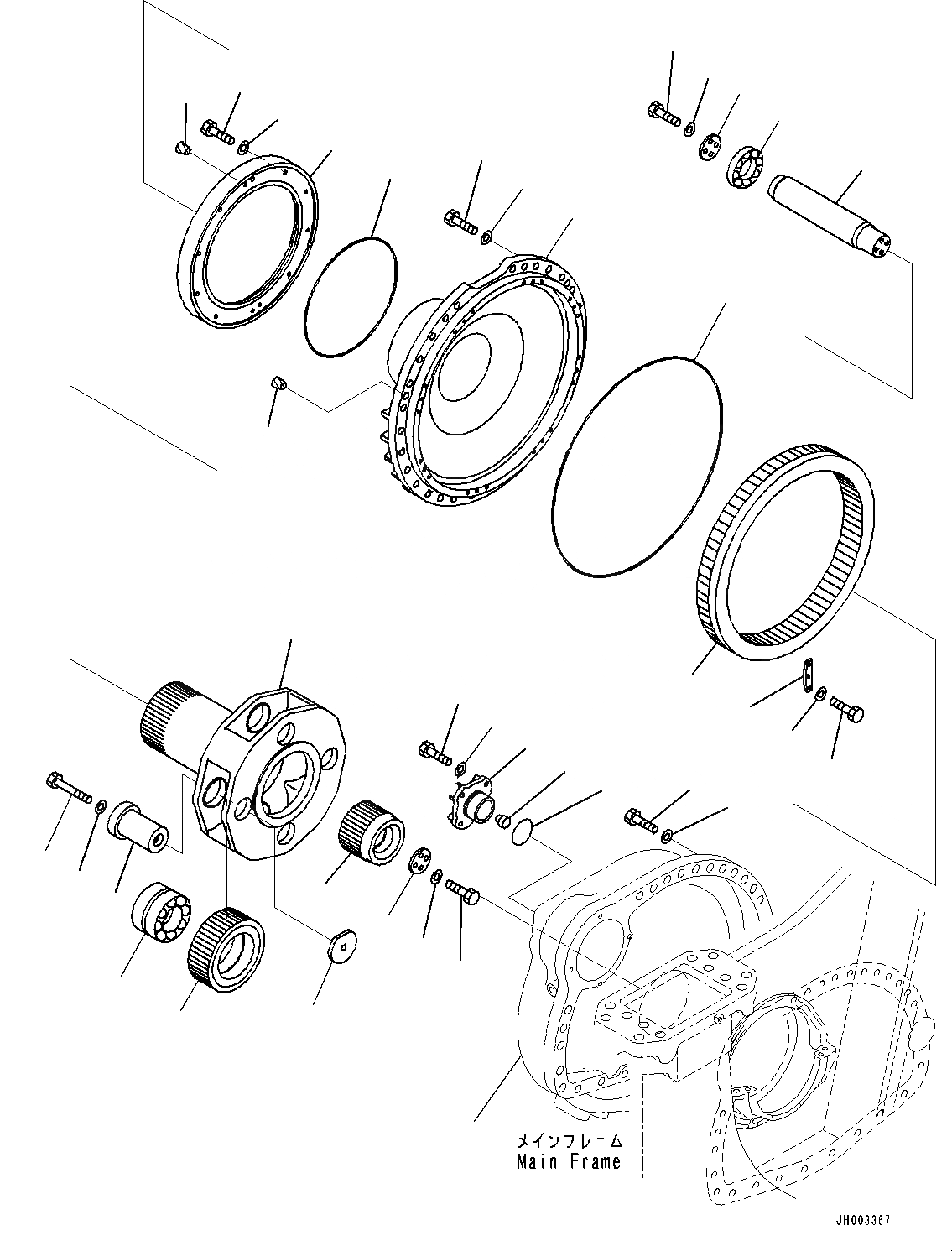 メインフレーム
Main Frame

JH003367