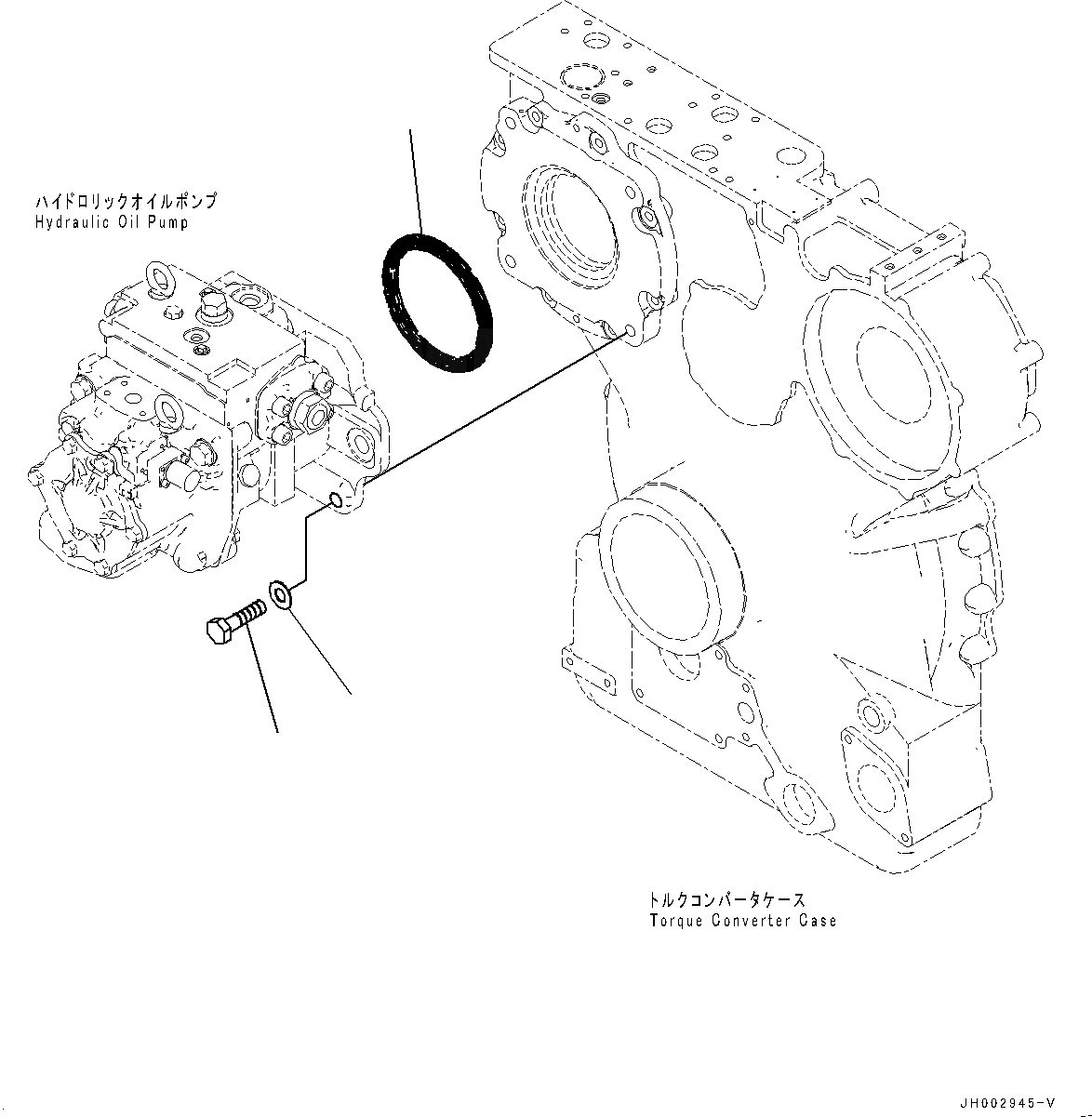 ハイドロリックオイルポンプ
Hydraulic Oil Pump

トルクコンバータケース
Torque Converter Case

JH002945-V