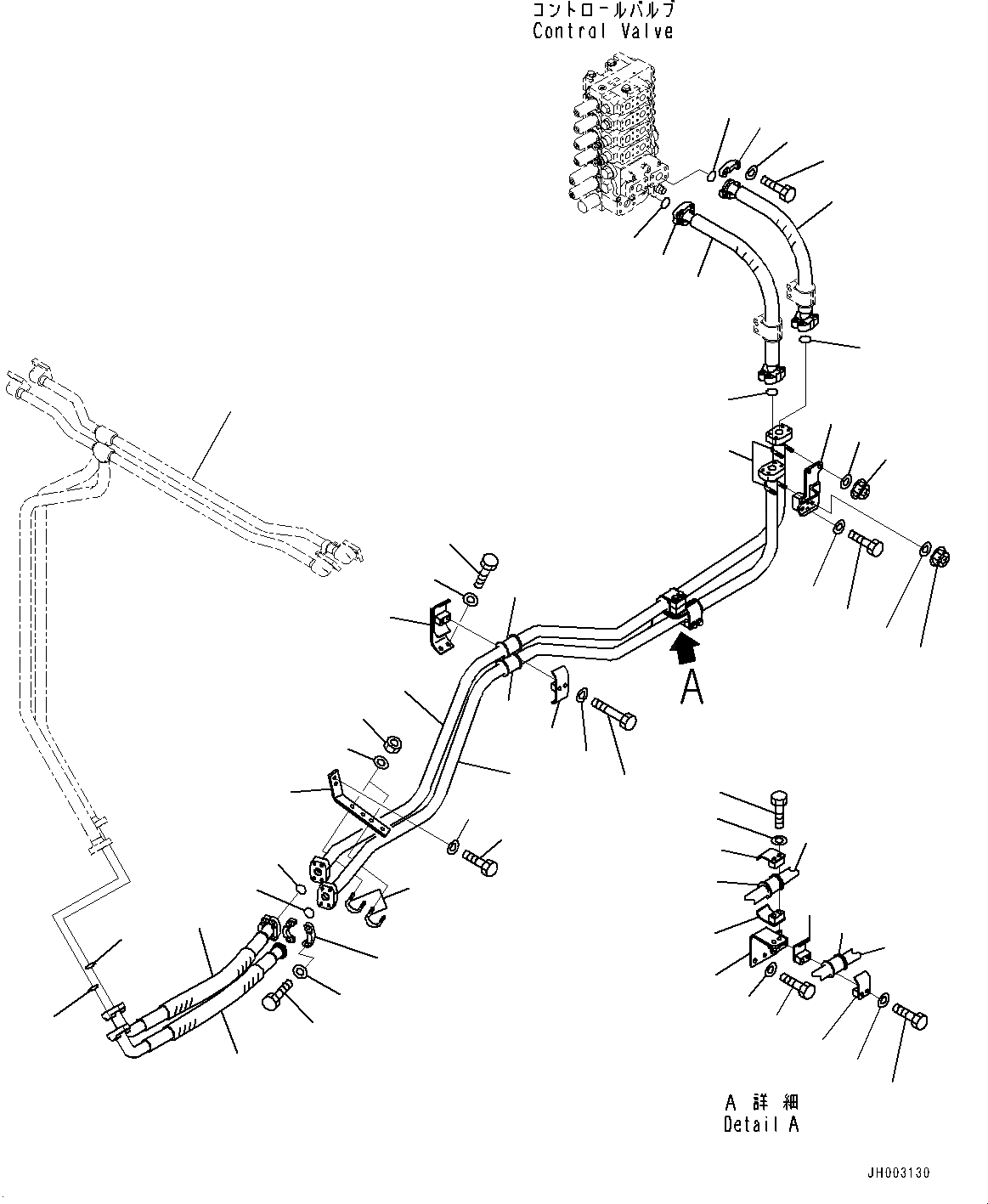 コントロールバルブ
Control Valve

A

A 詳細
Detail A

JH003130