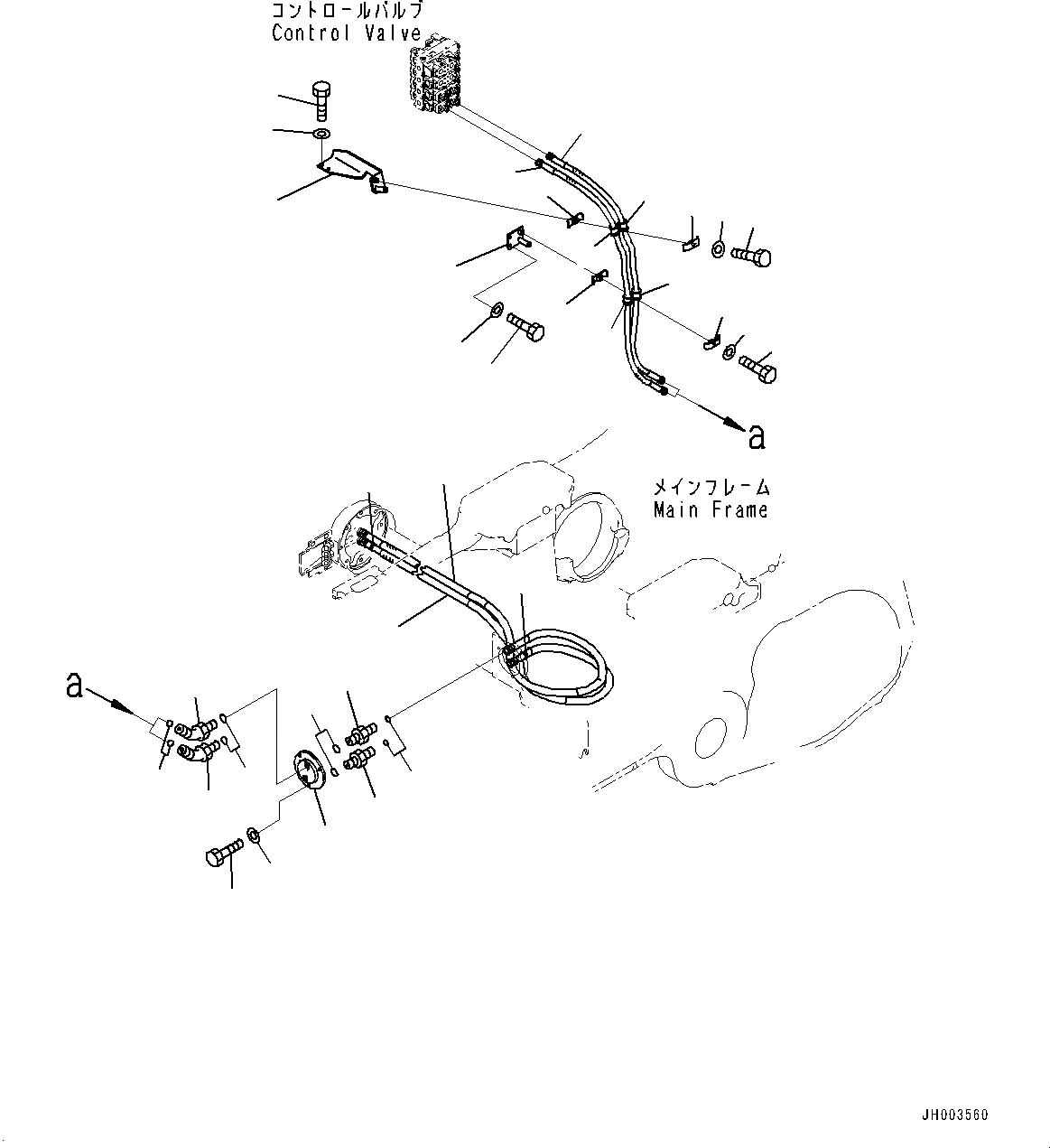 コントロールバルブ
Control Valve

a

メインフレーム
Main Frame

a

JH003560