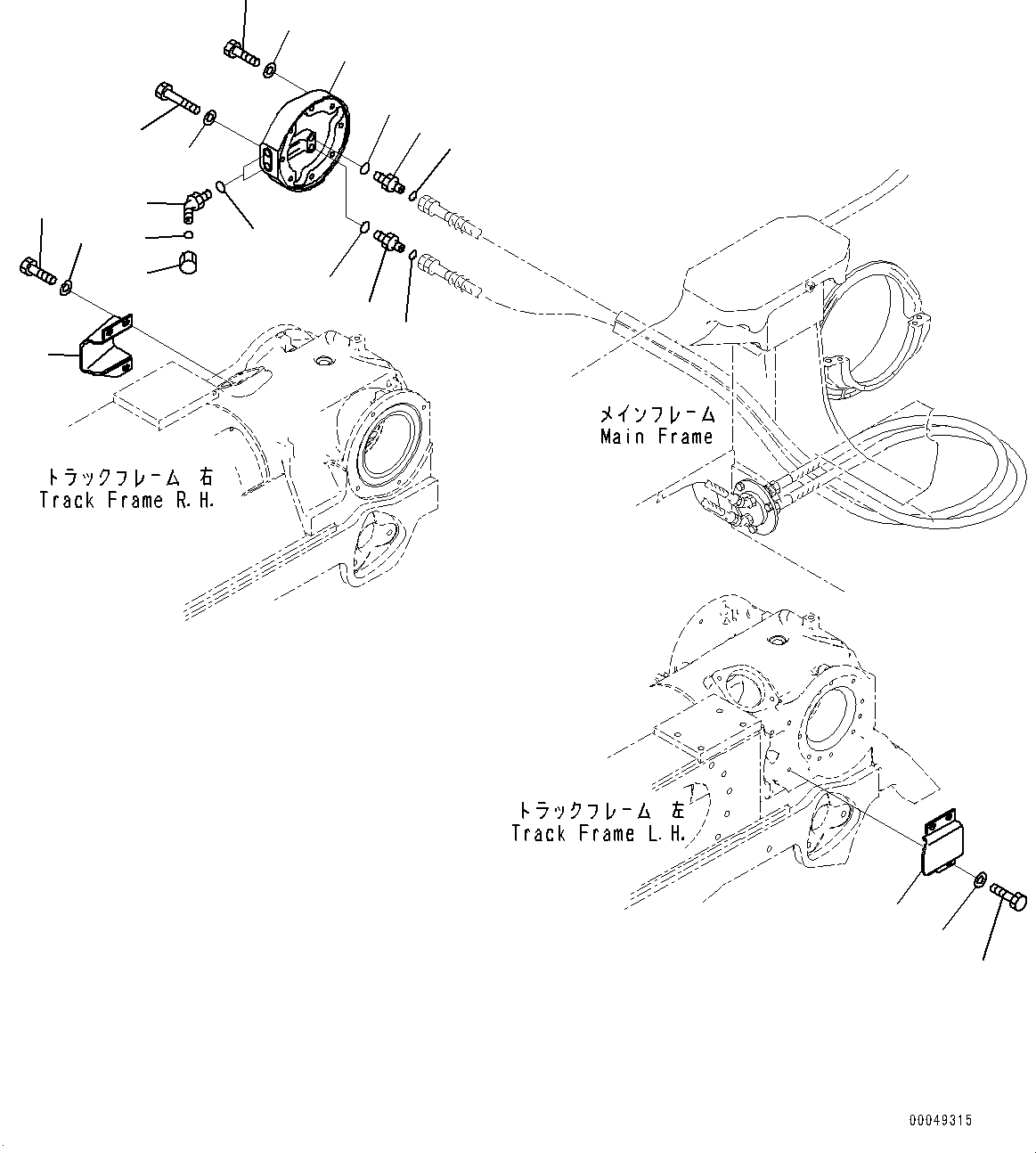 メインフレーム
Main Frame

トラックフレーム 右
Track Frame R.H.

トラックフレーム 左
Track Frame L.H.

00049315