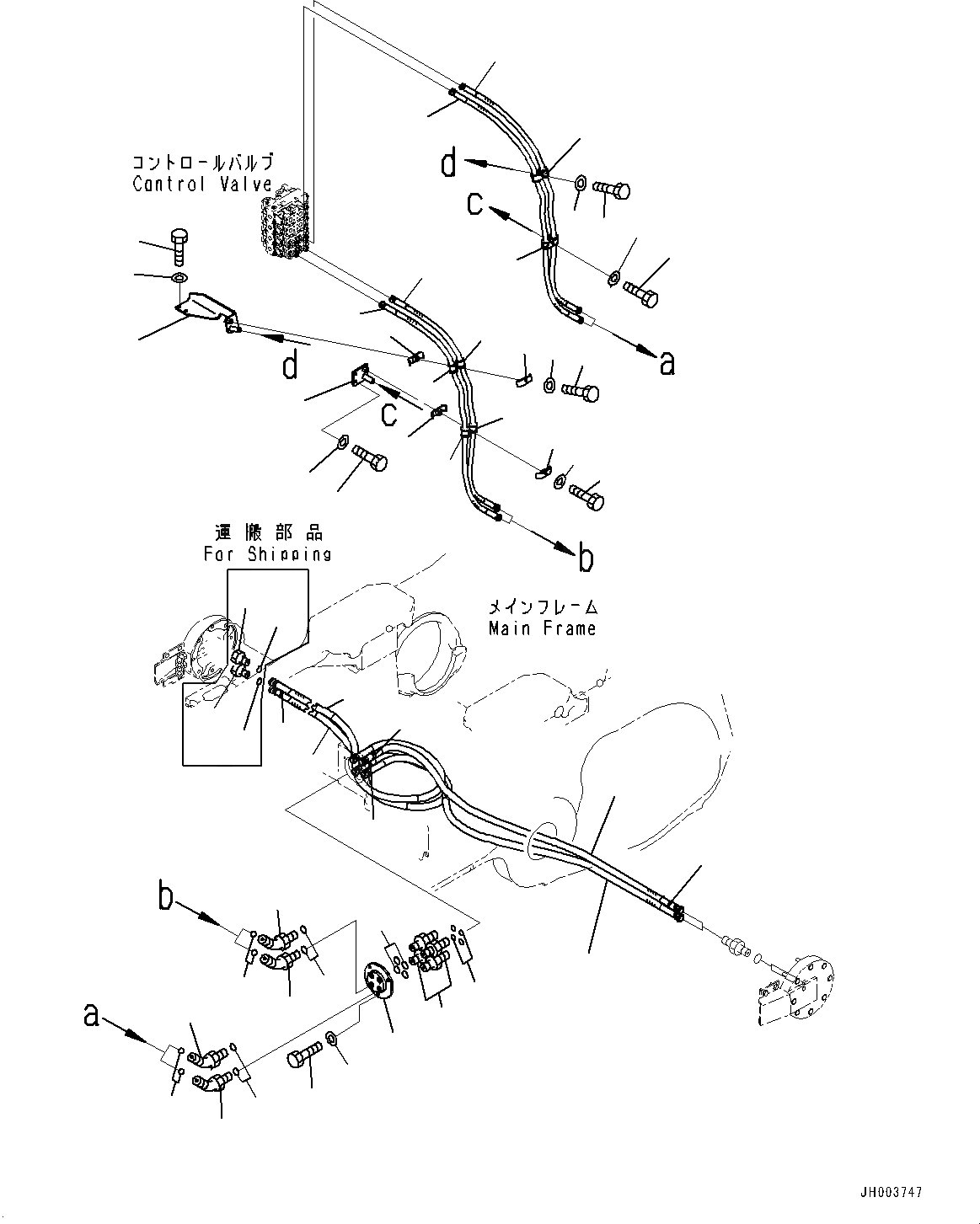 コントロールバルブ
Control Valve

d

c

a

d

c

b

運搬部品
For Shipping

メインフレーム
Main Frame

b

a

JH003747