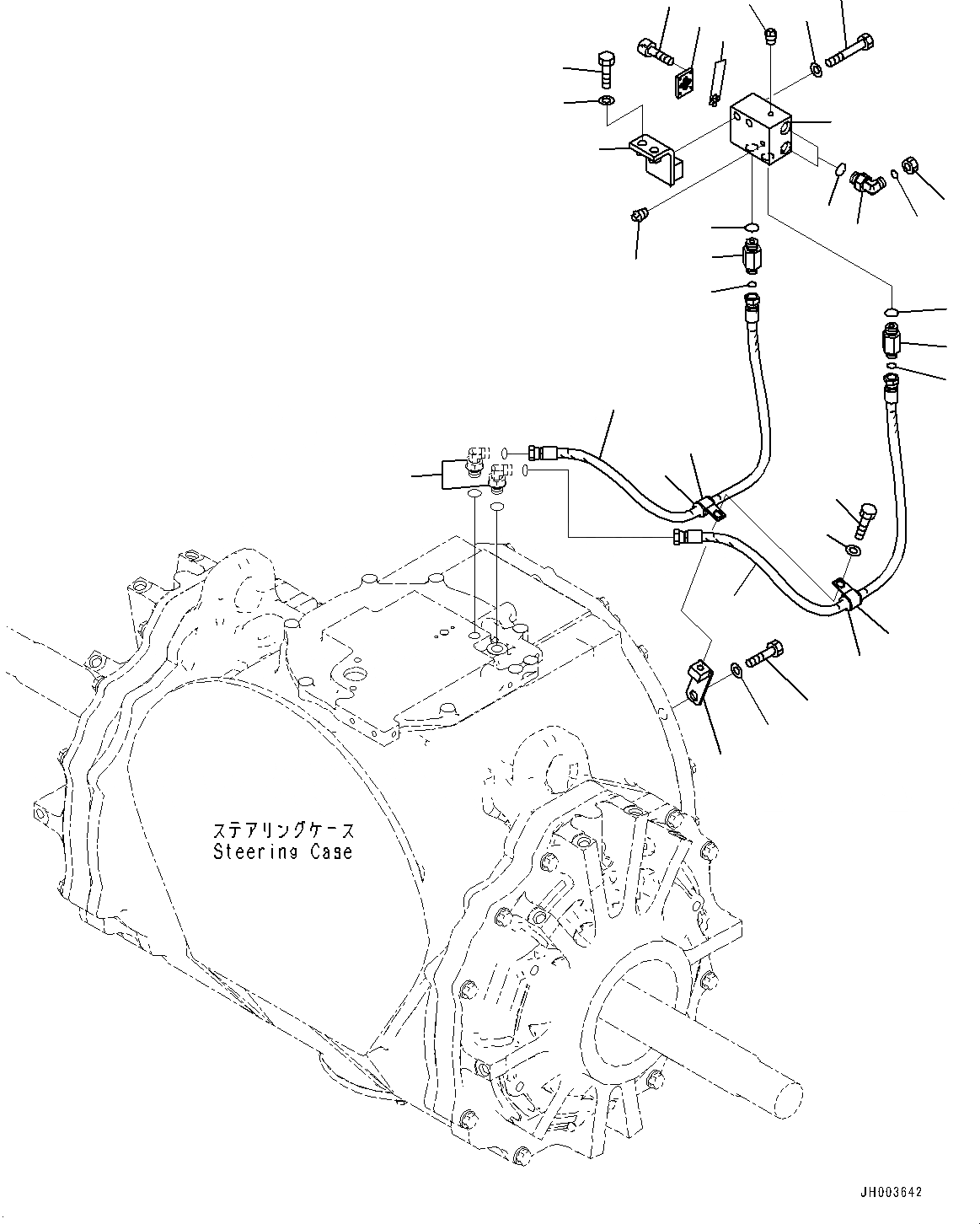 ステアリングケース
Steering Case

JH003642