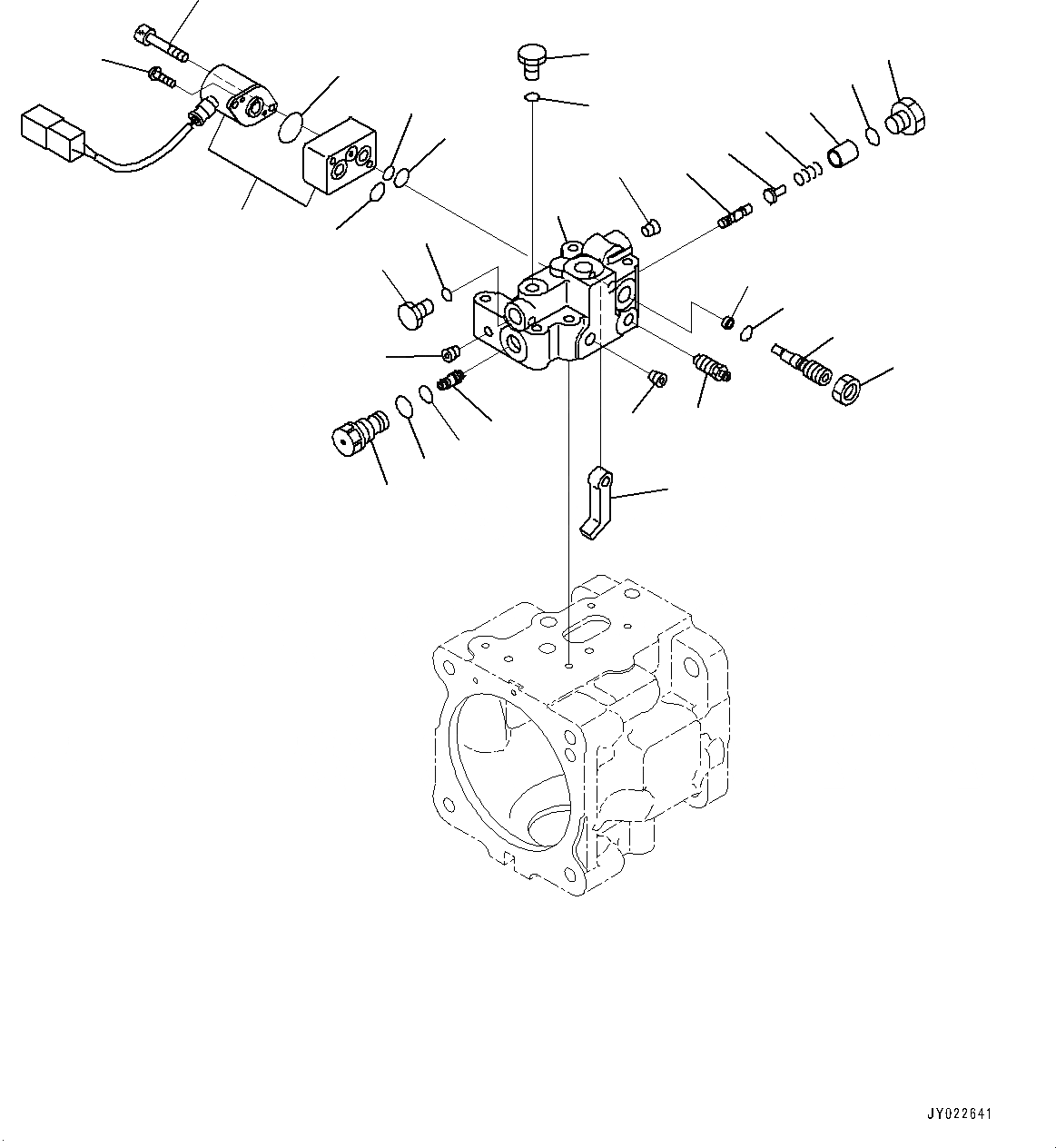 JY022641