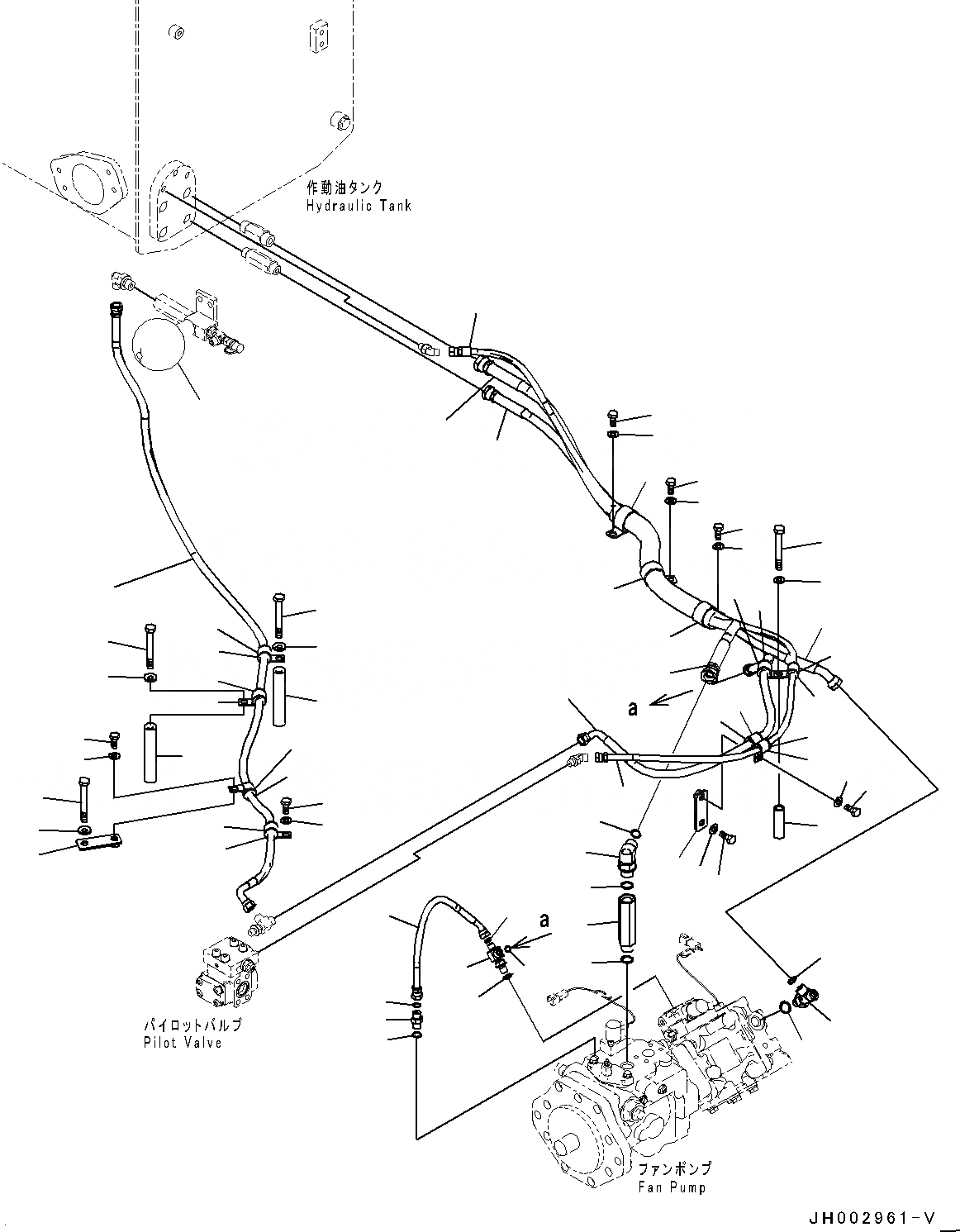 作動油タンク
Hydraulic Tank

a

a

パイロットバルブ
Pilot Valve

ファンポンプ
Fan Pump

JH002961-V