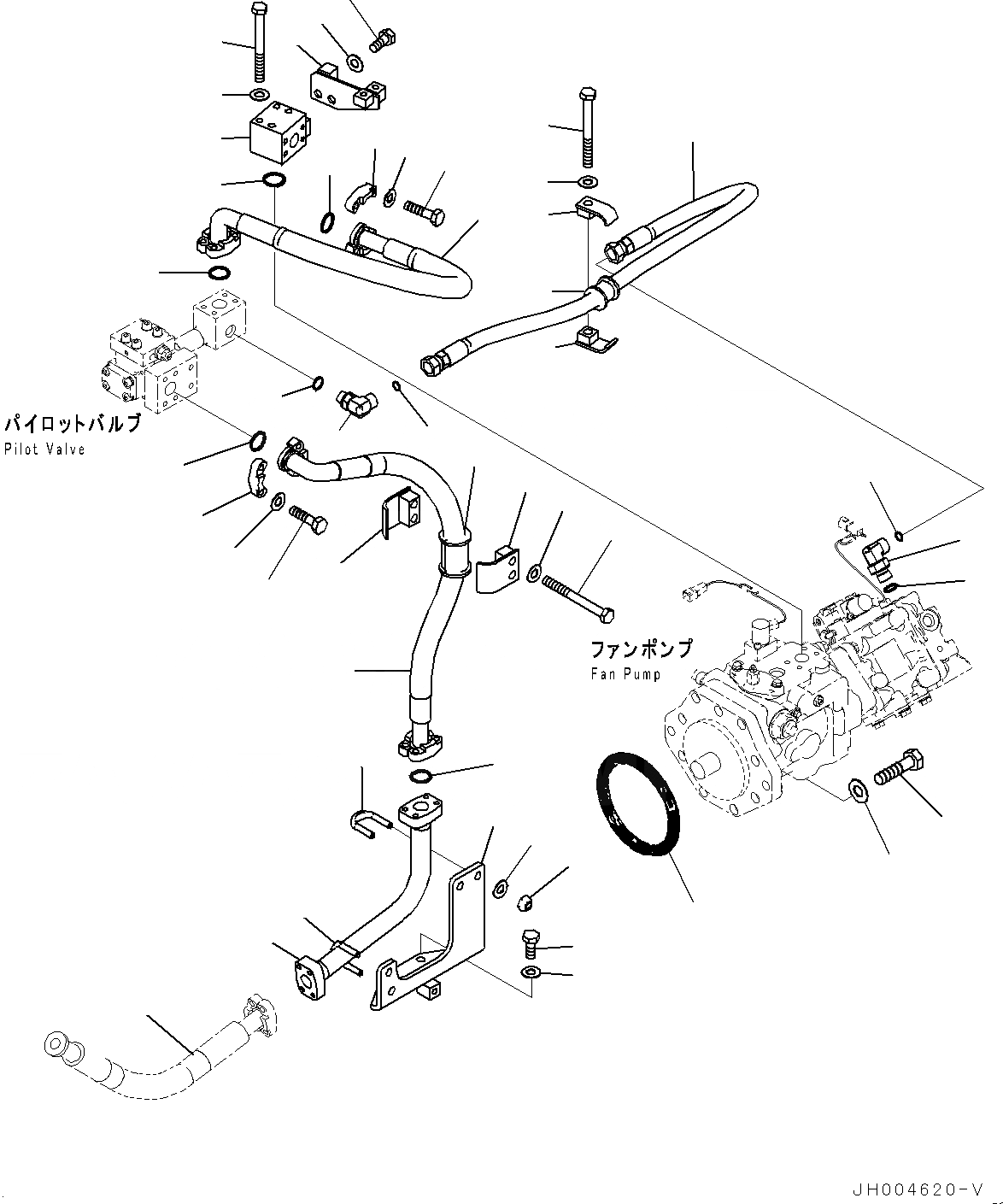 パイロットバルブ
Pilot Valve

ファンポンプ
Fan Pump

JH004620-V