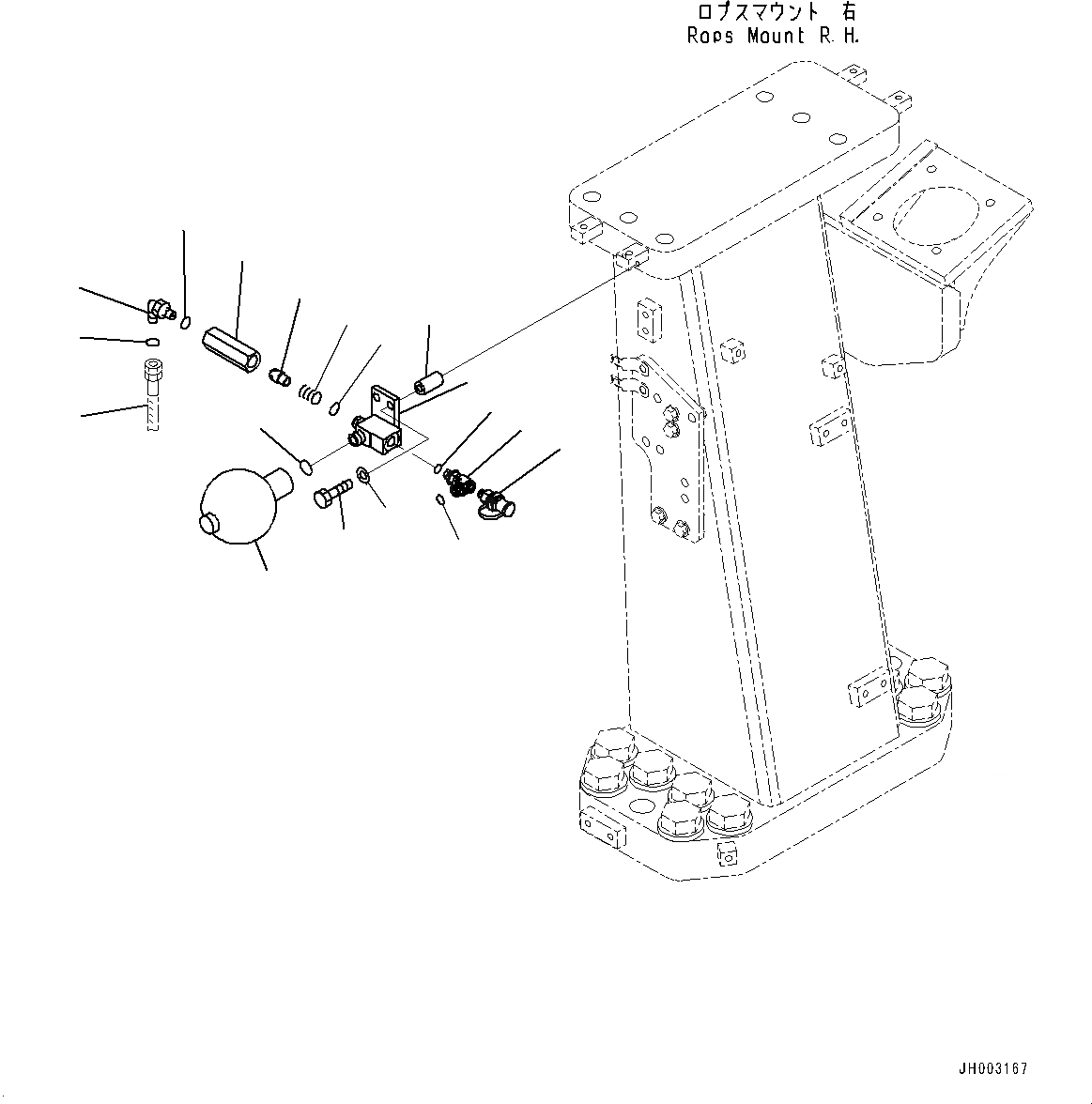 ロプスマウント 右
Rops Mount R.H.

JH003167