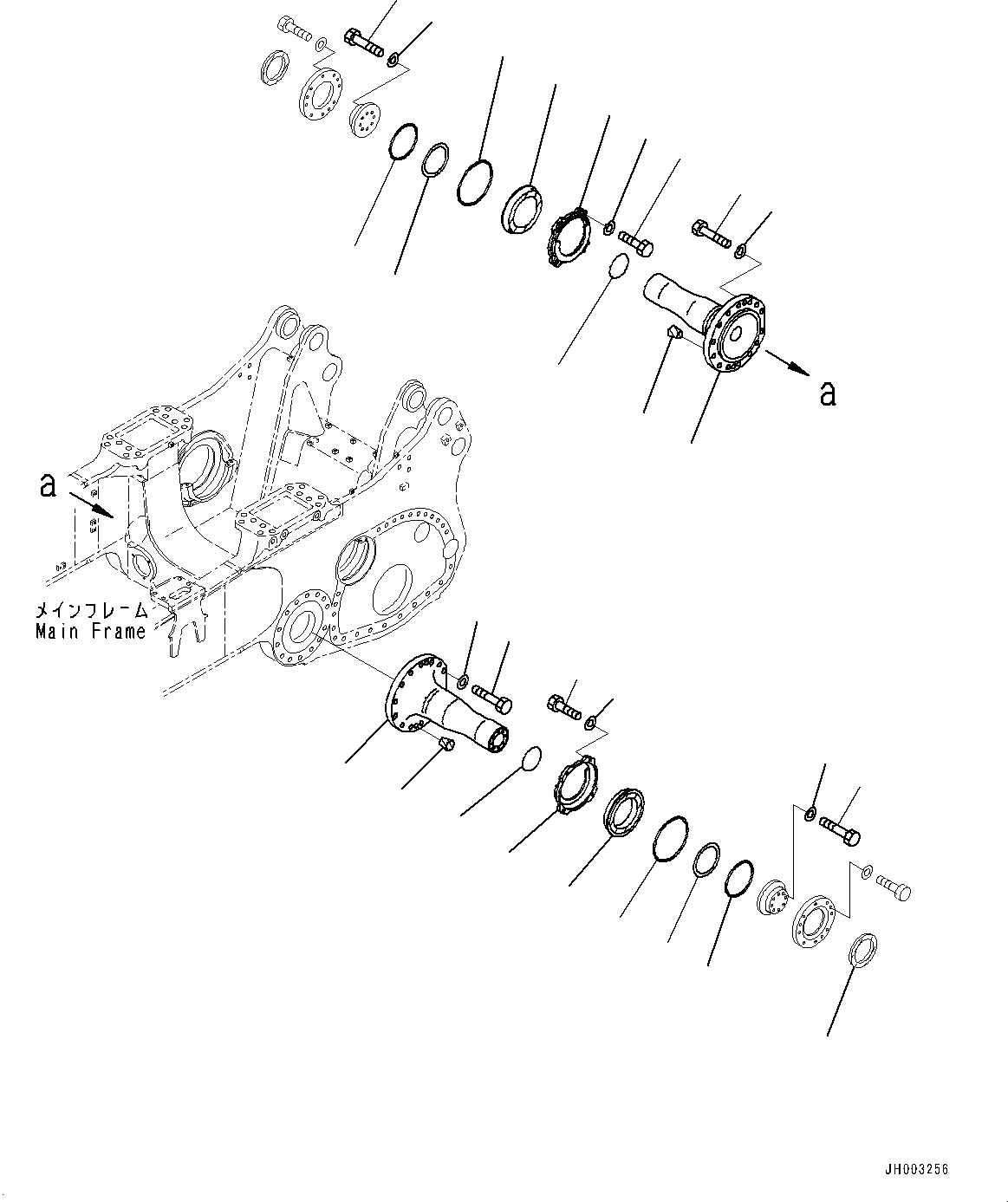 a

a

メインフレーム
Main Frame

JH003256