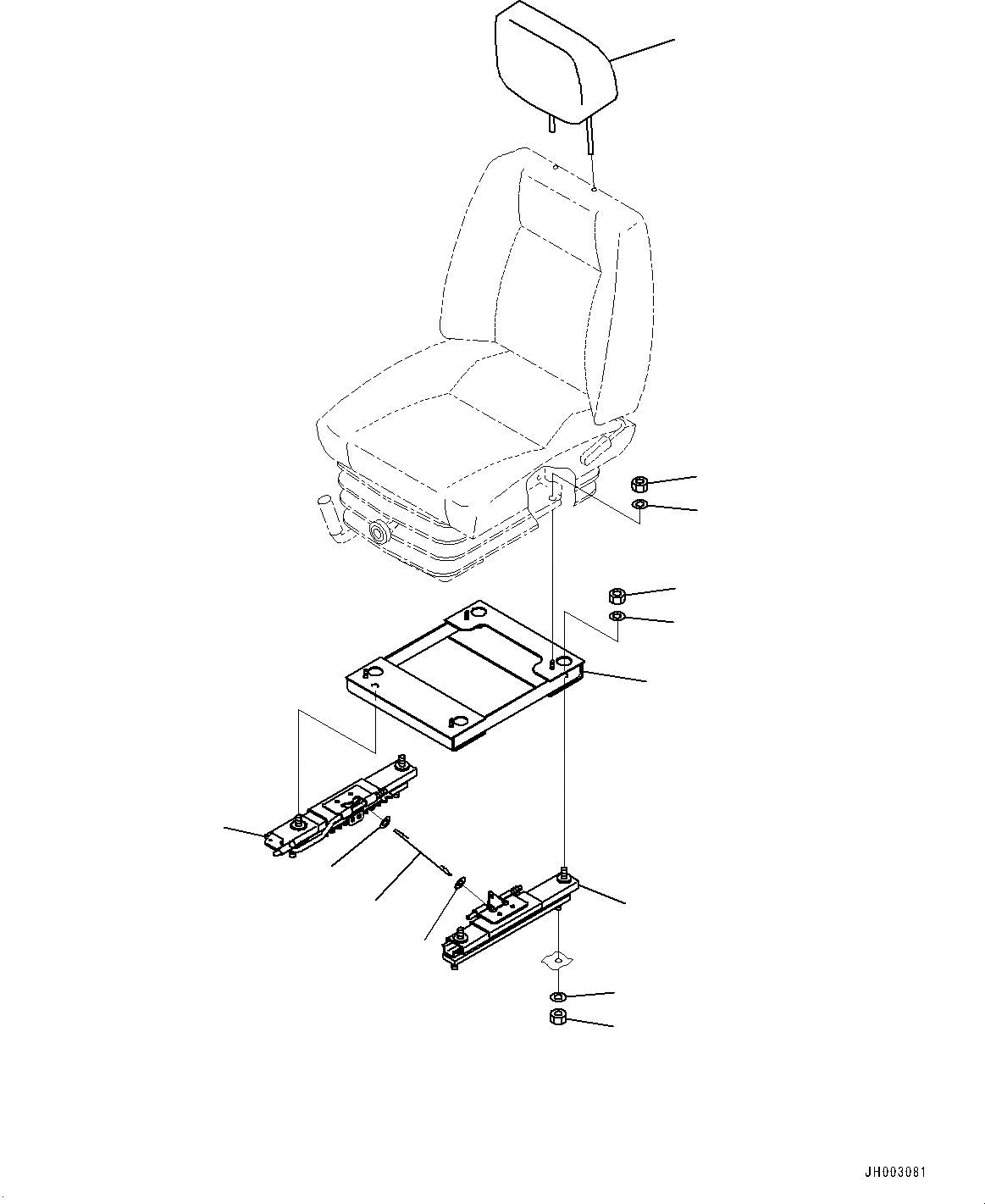 JH003081