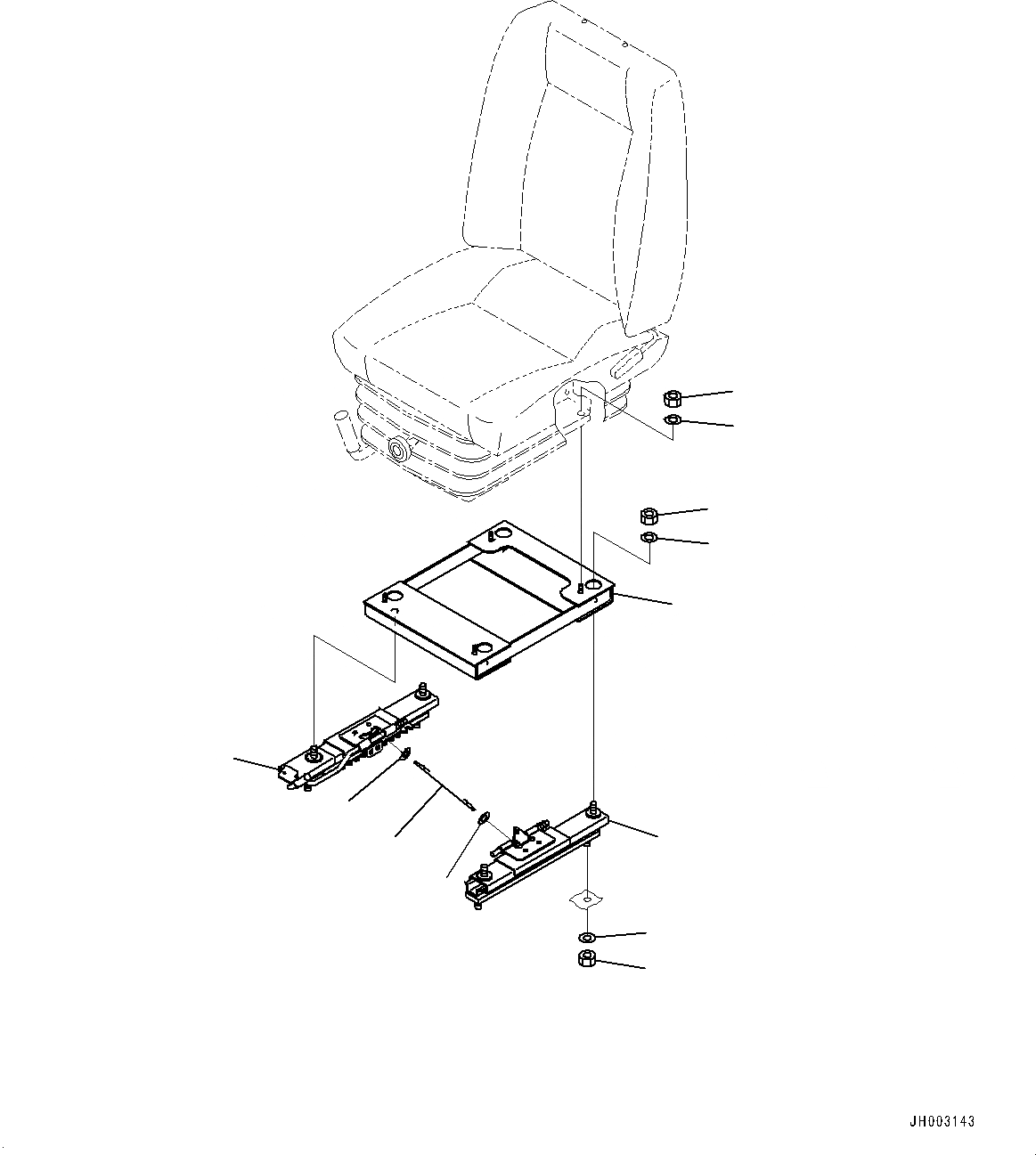 JH003143