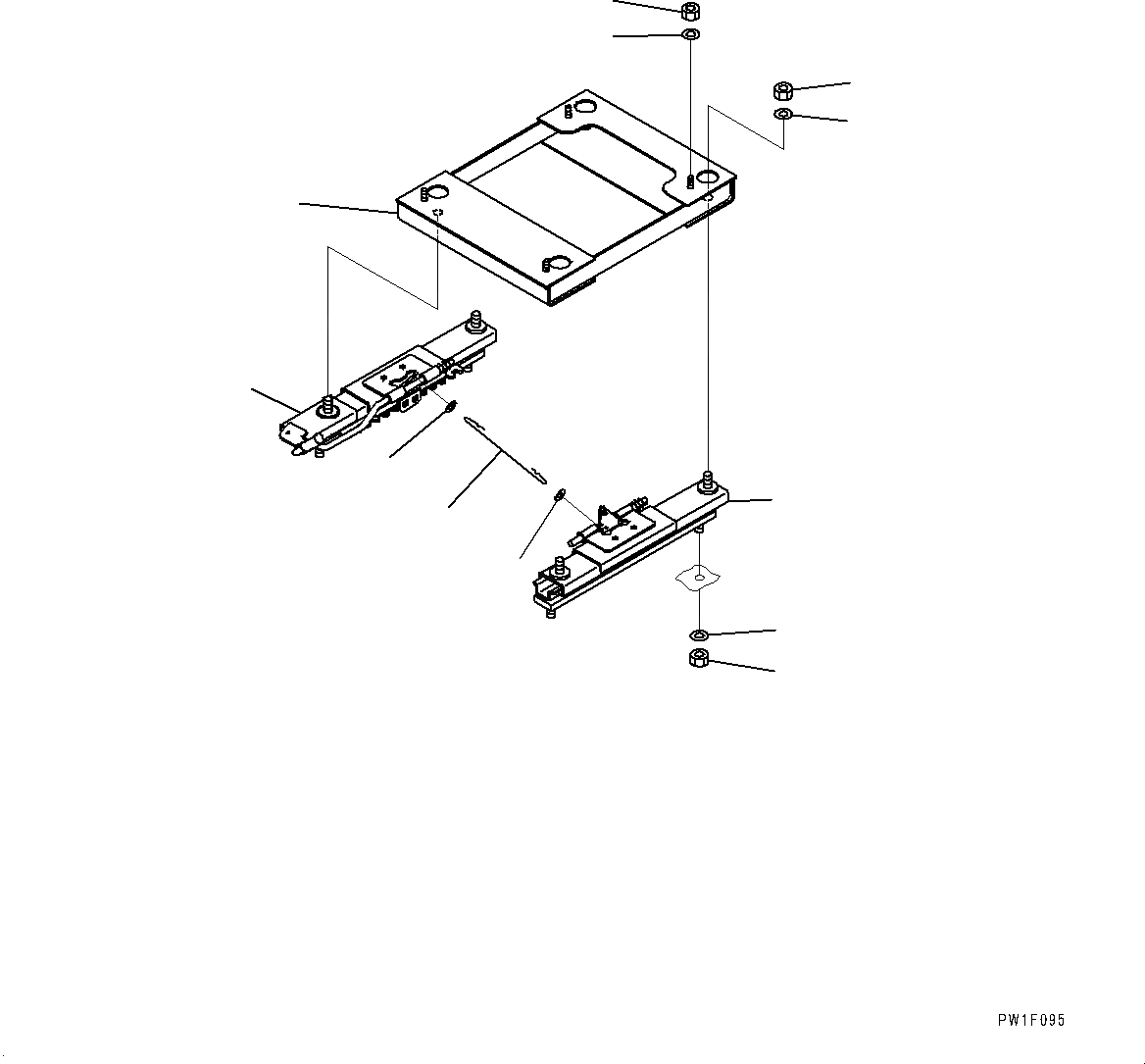 PW1F095