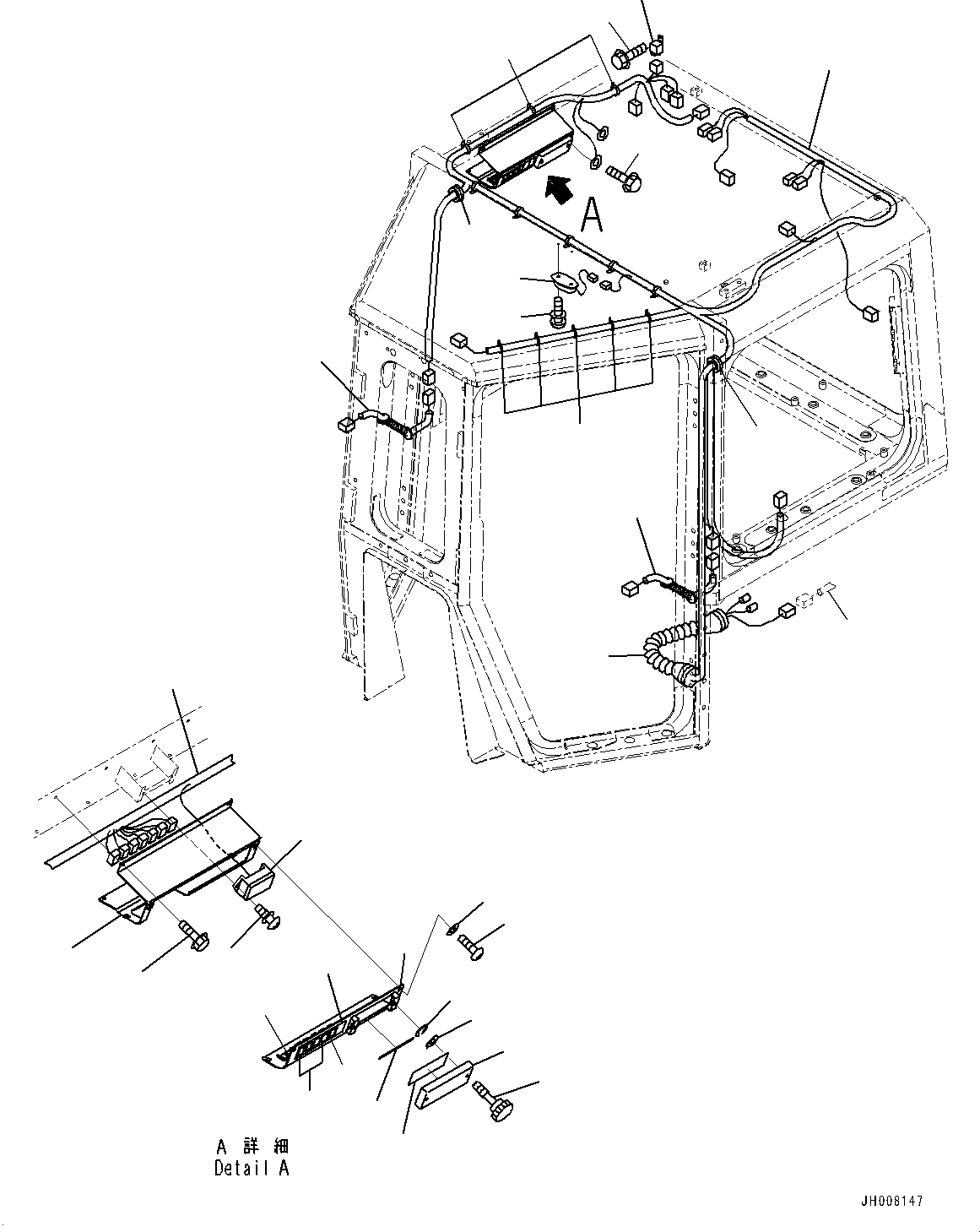 A

A 詳 細
Detail A

JH008147