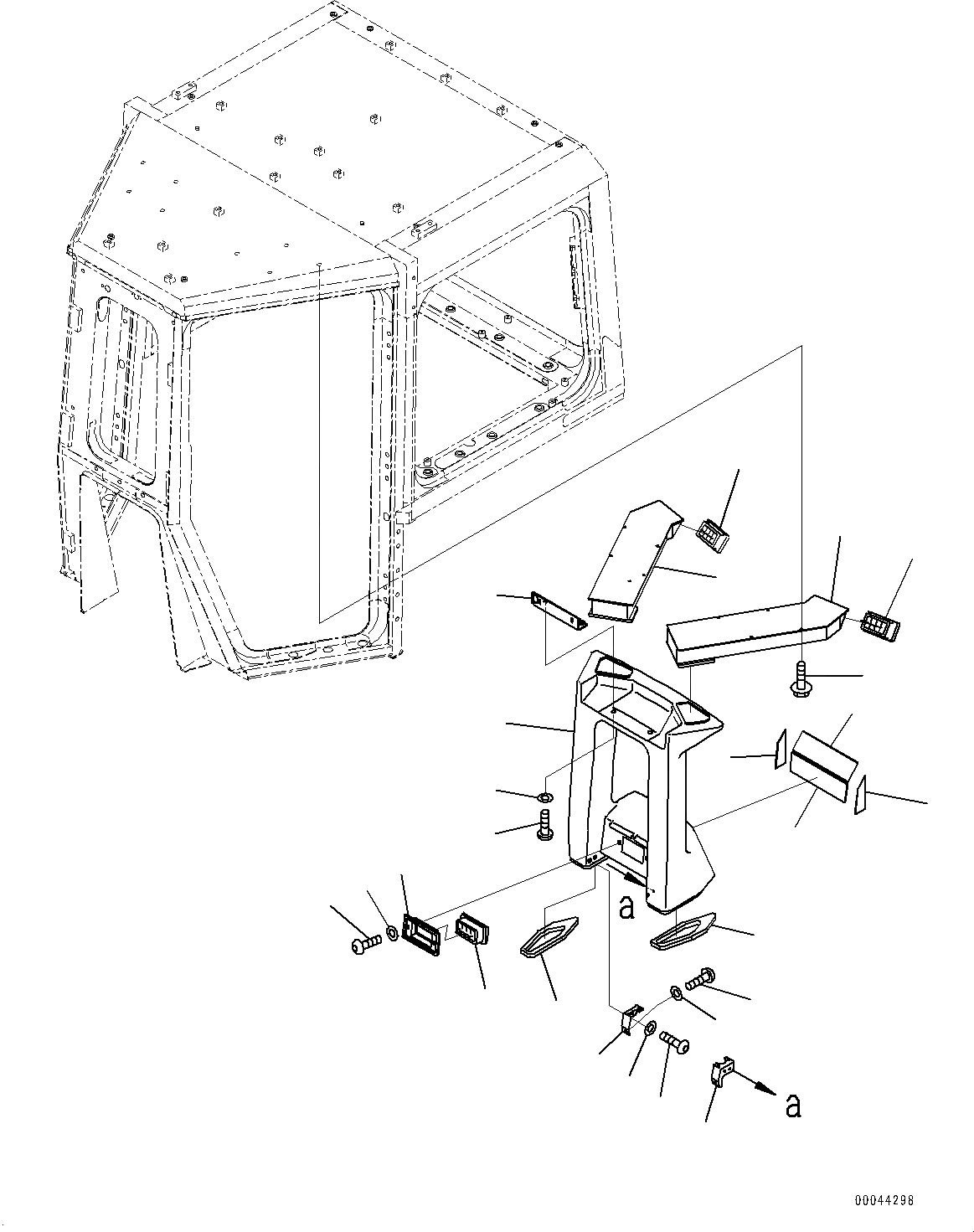 a

a

00044298