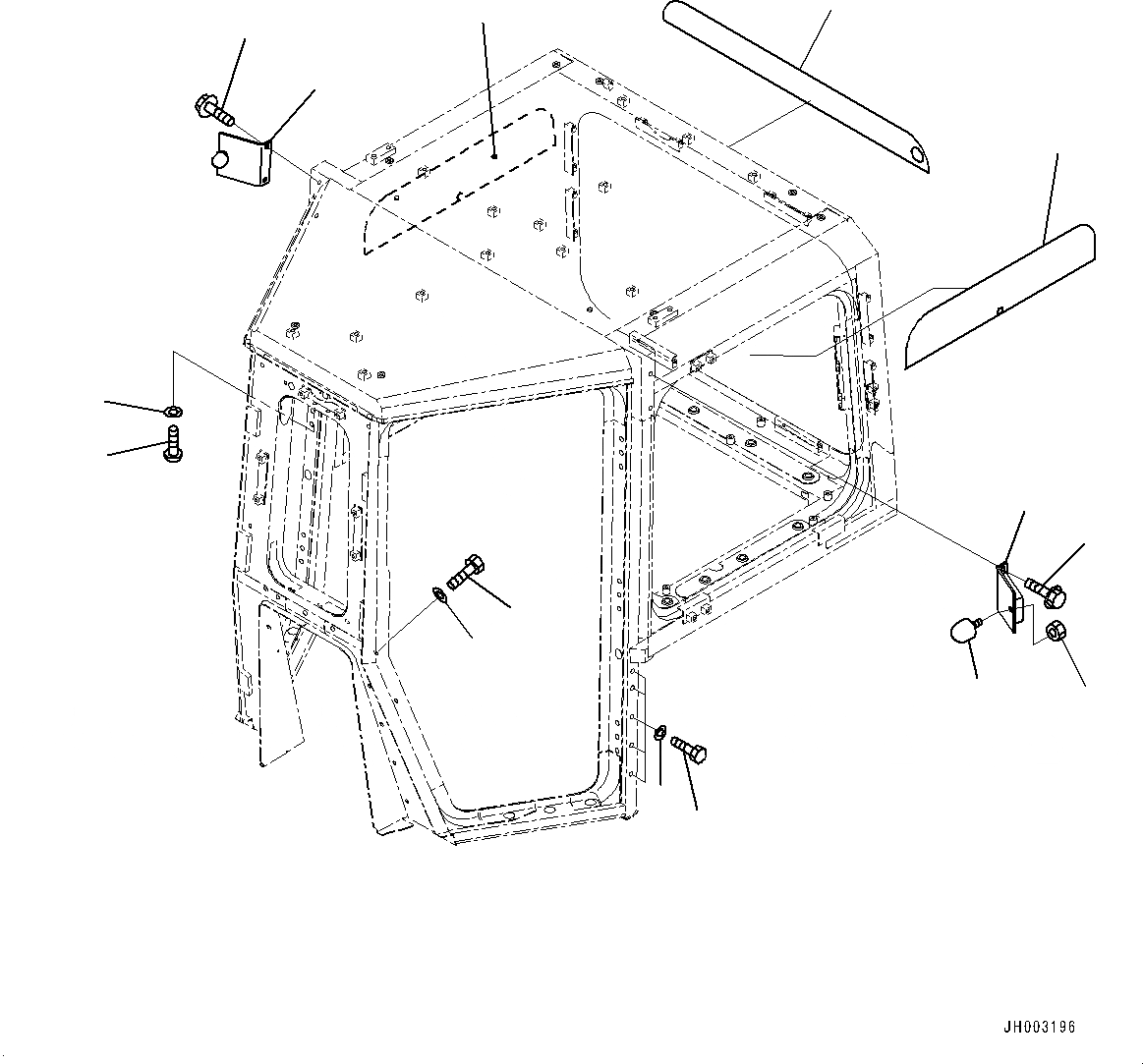 JH003196