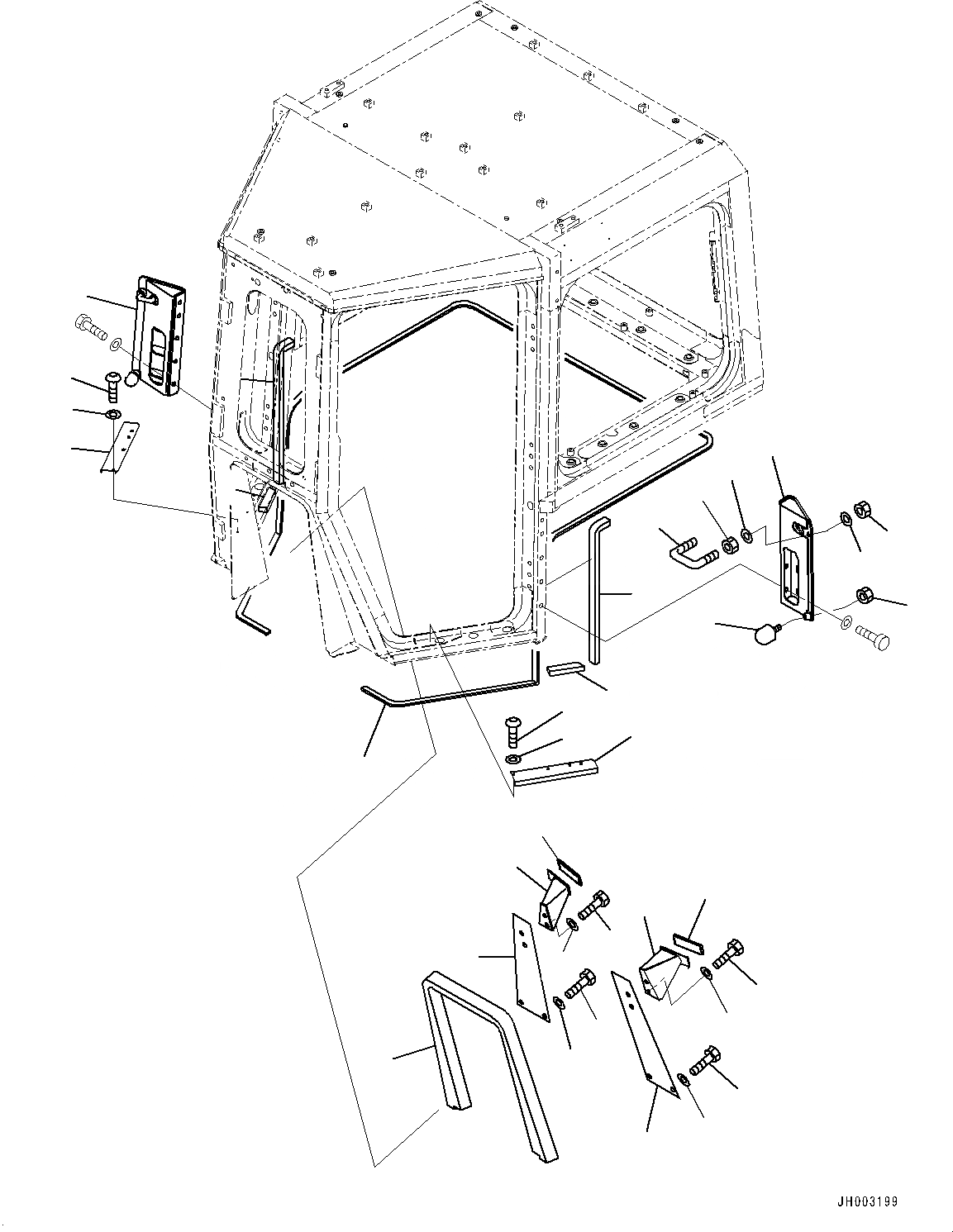 JH003199