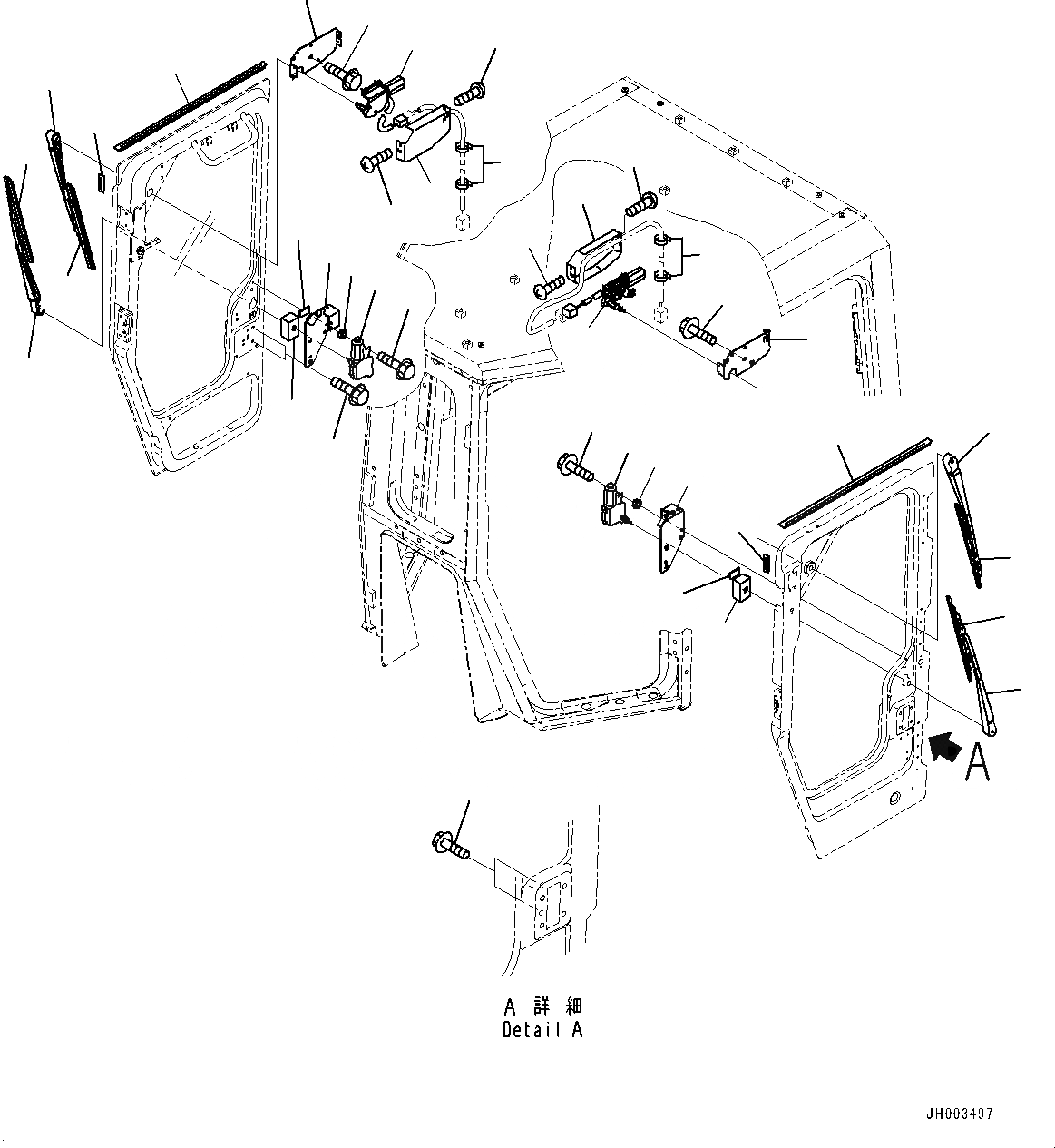 A

A 詳 細
Detail A

JH003497