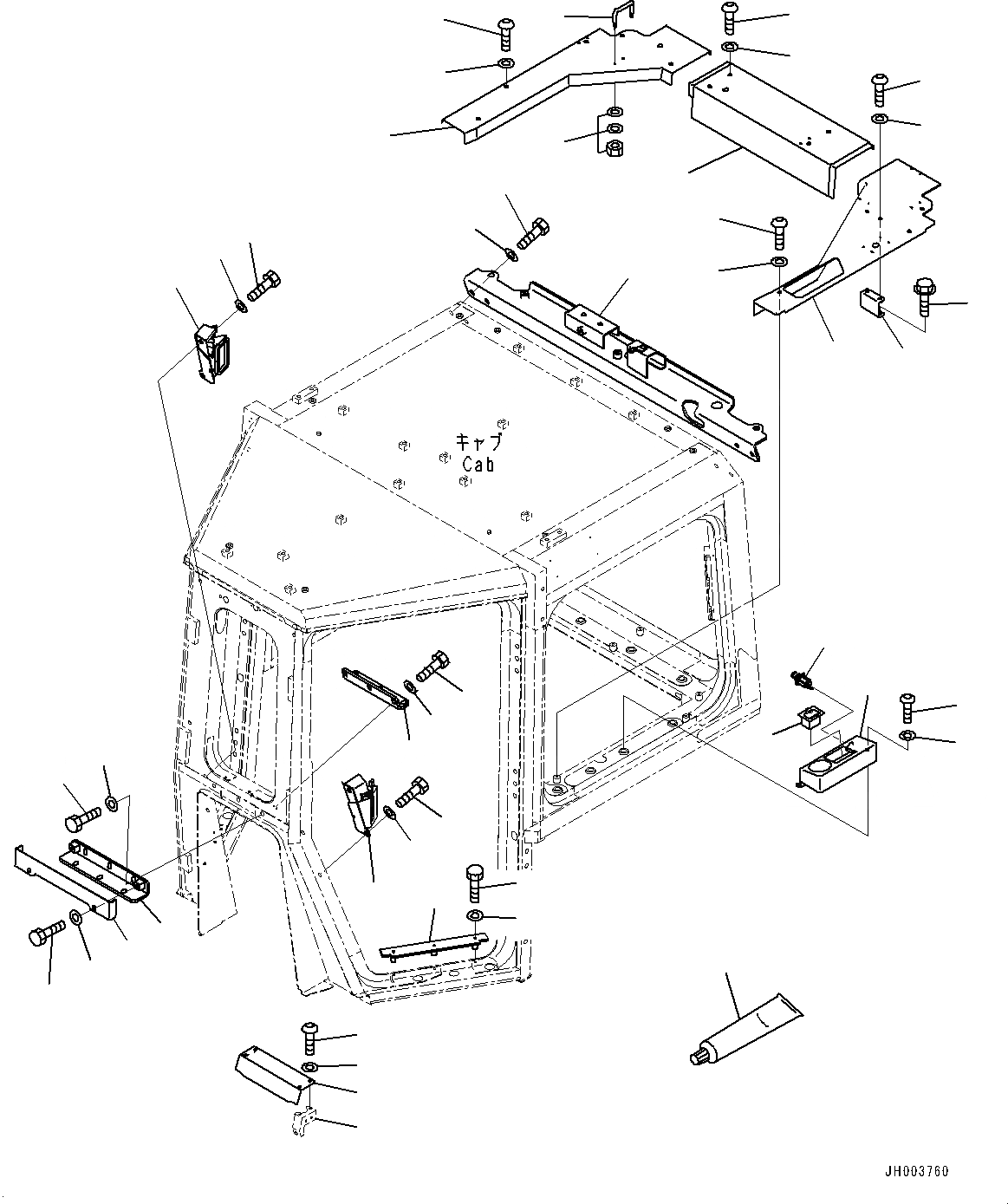 キャブ
Cab

JH003760