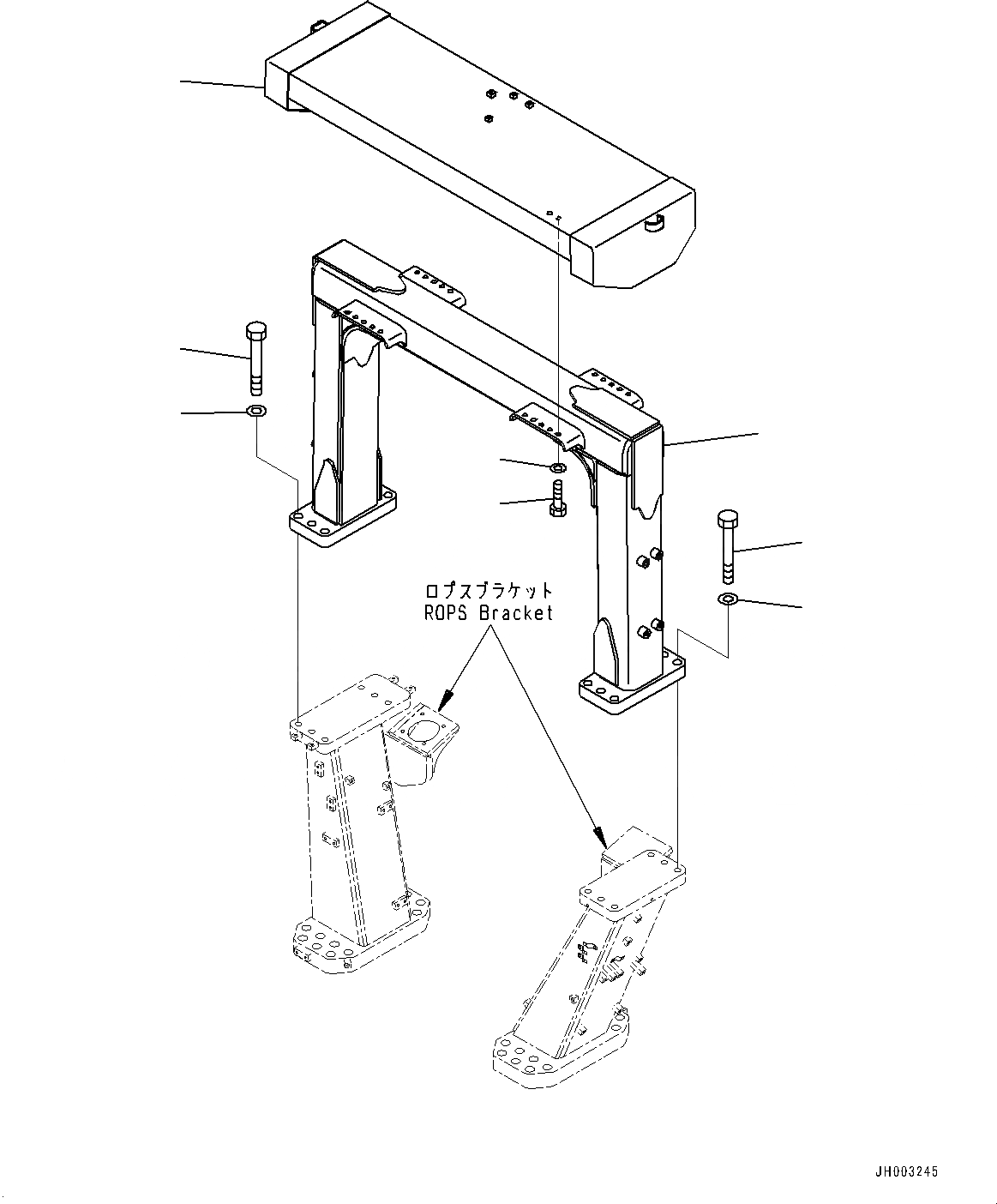 ロプスブラケット
ROPS Bracket

JH003245