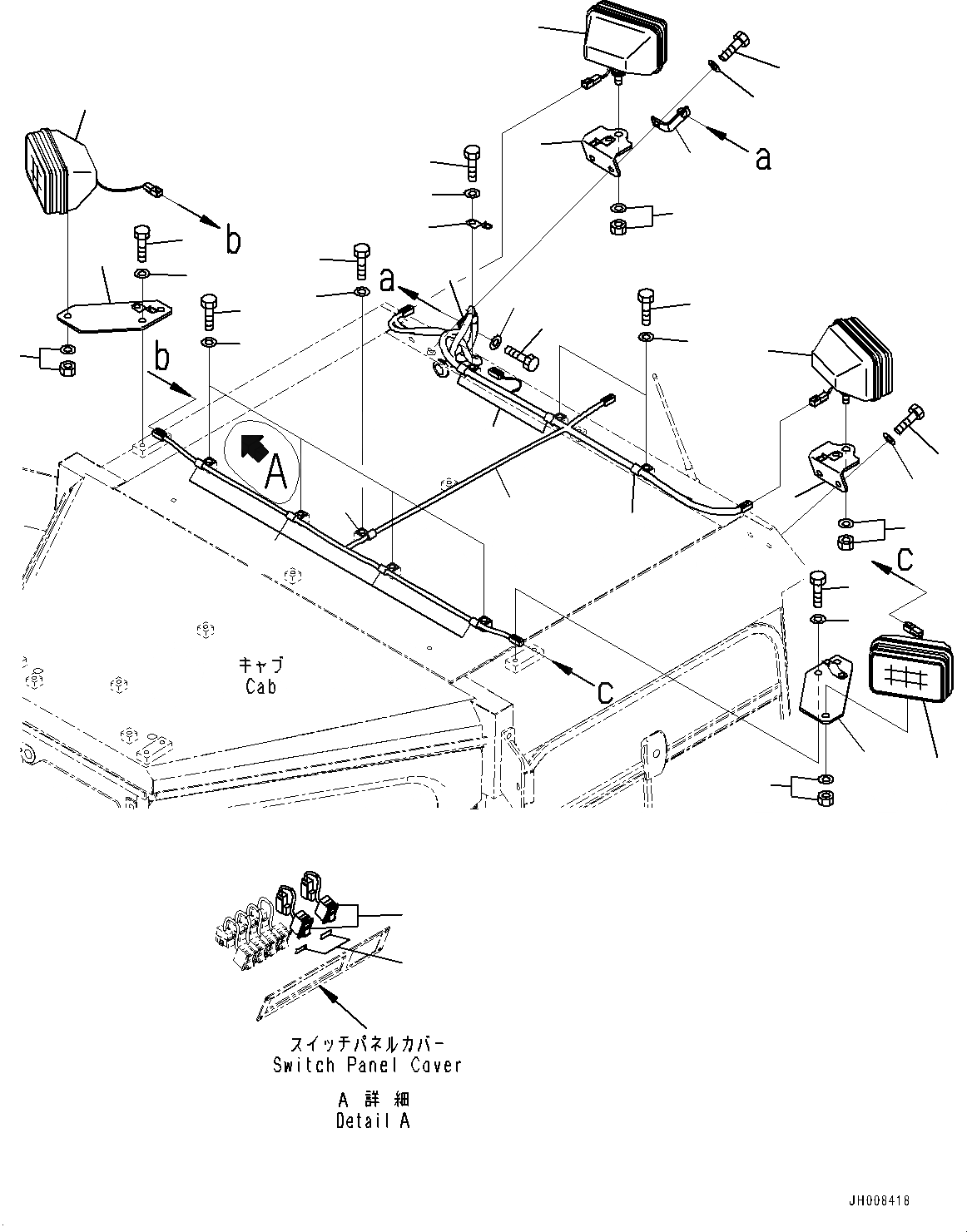 a
b
a
b
A
c
c
キャブ
Cab

スイッチパネルカバー
Switch Panel Cover

A 詳細
Detail A

JH008418