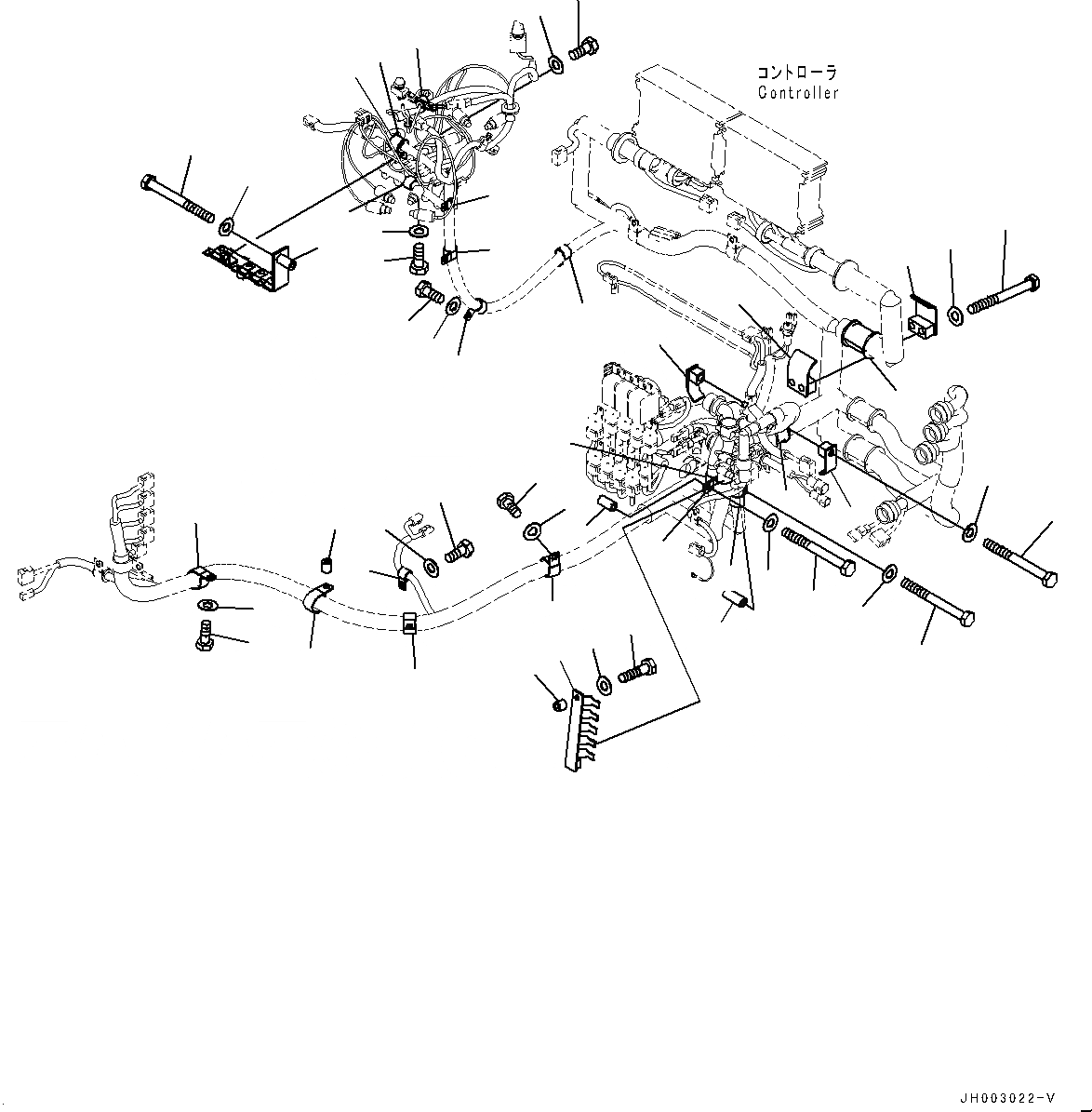 コントローラ
Controller

JH003022-V