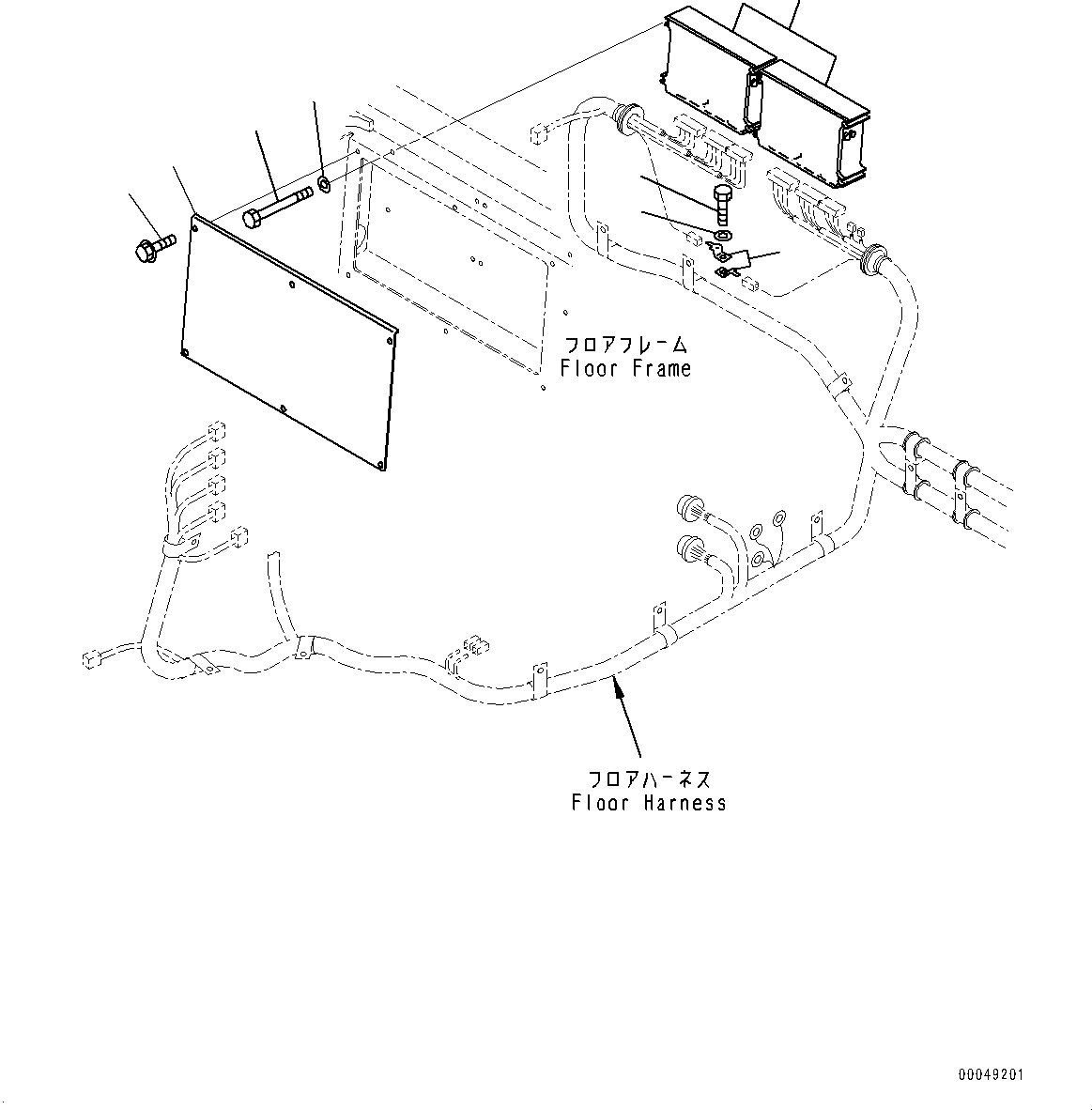 フロアフレーム
Floor Frame

フロアハーネス
Floor Harness

00049201