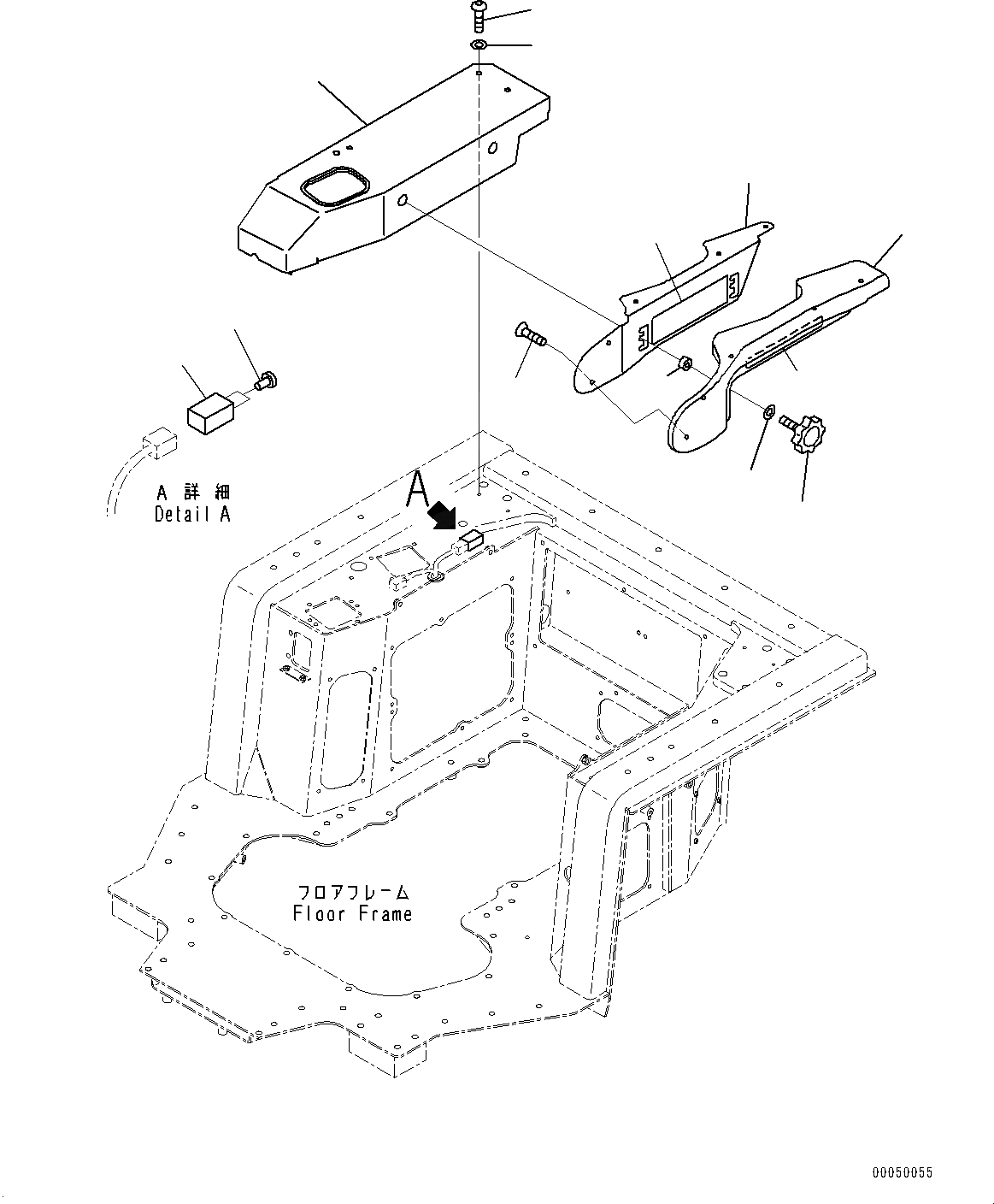 A 詳細
Detail A

A

フロアフレーム
Floor Frame

00050055