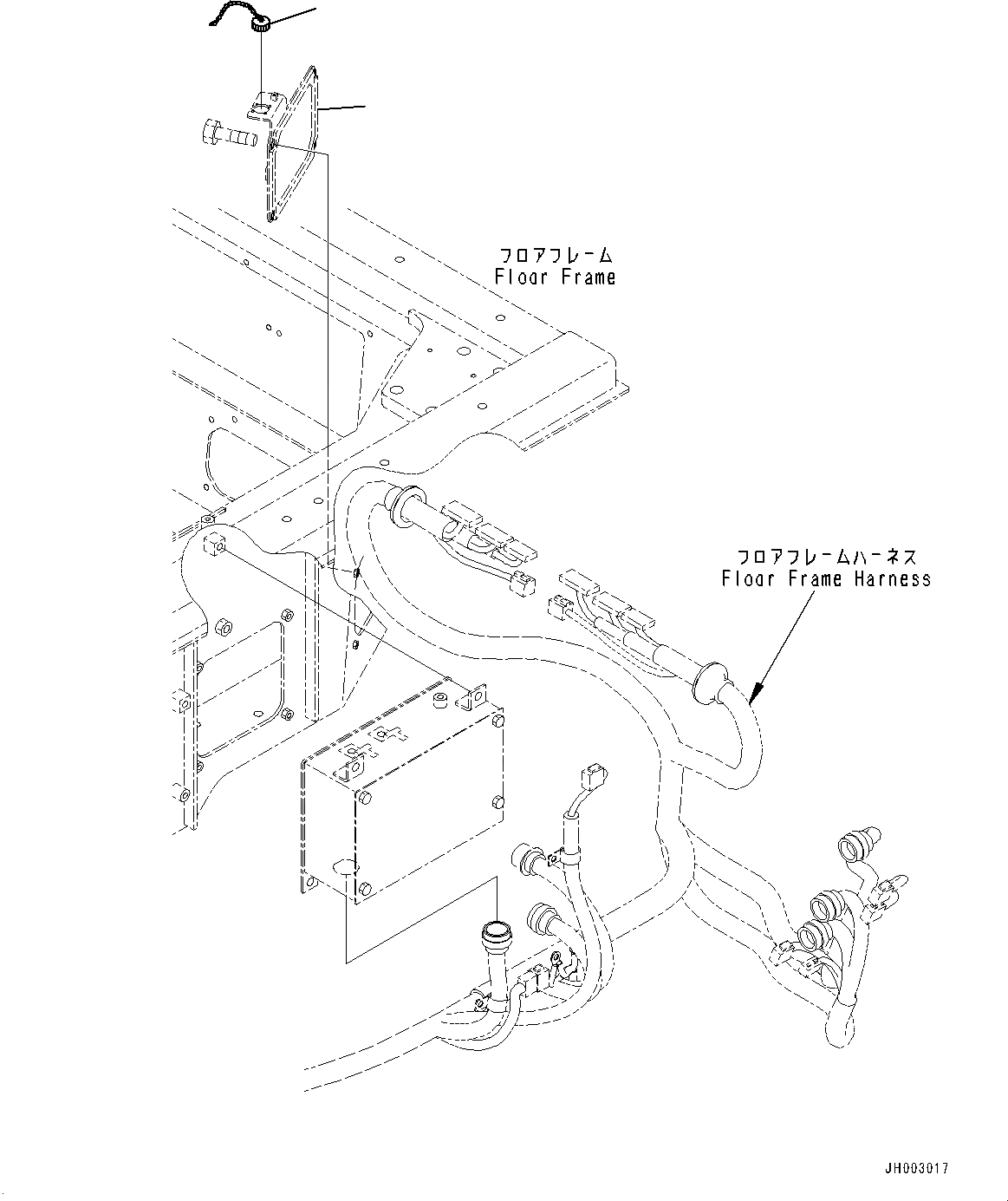 フロアフレーム
Floor Frame

フロアフレームハーネス
Floor Frame Harness

JH003017