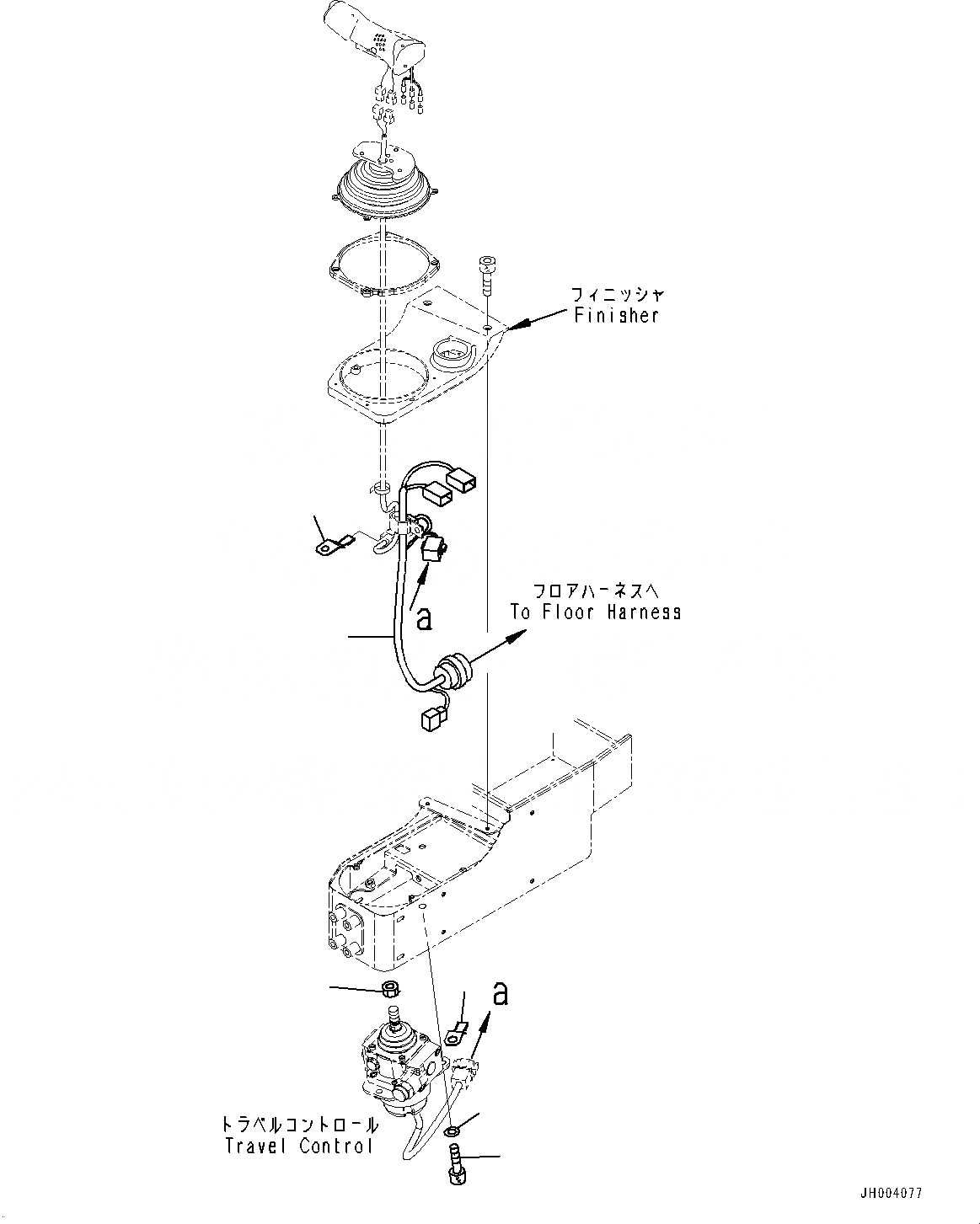 フィニッシャ
Finisher

a

フロアハーネスへ
To Floor Harness

a

トラベルコントロール
Travel Control

JH004077