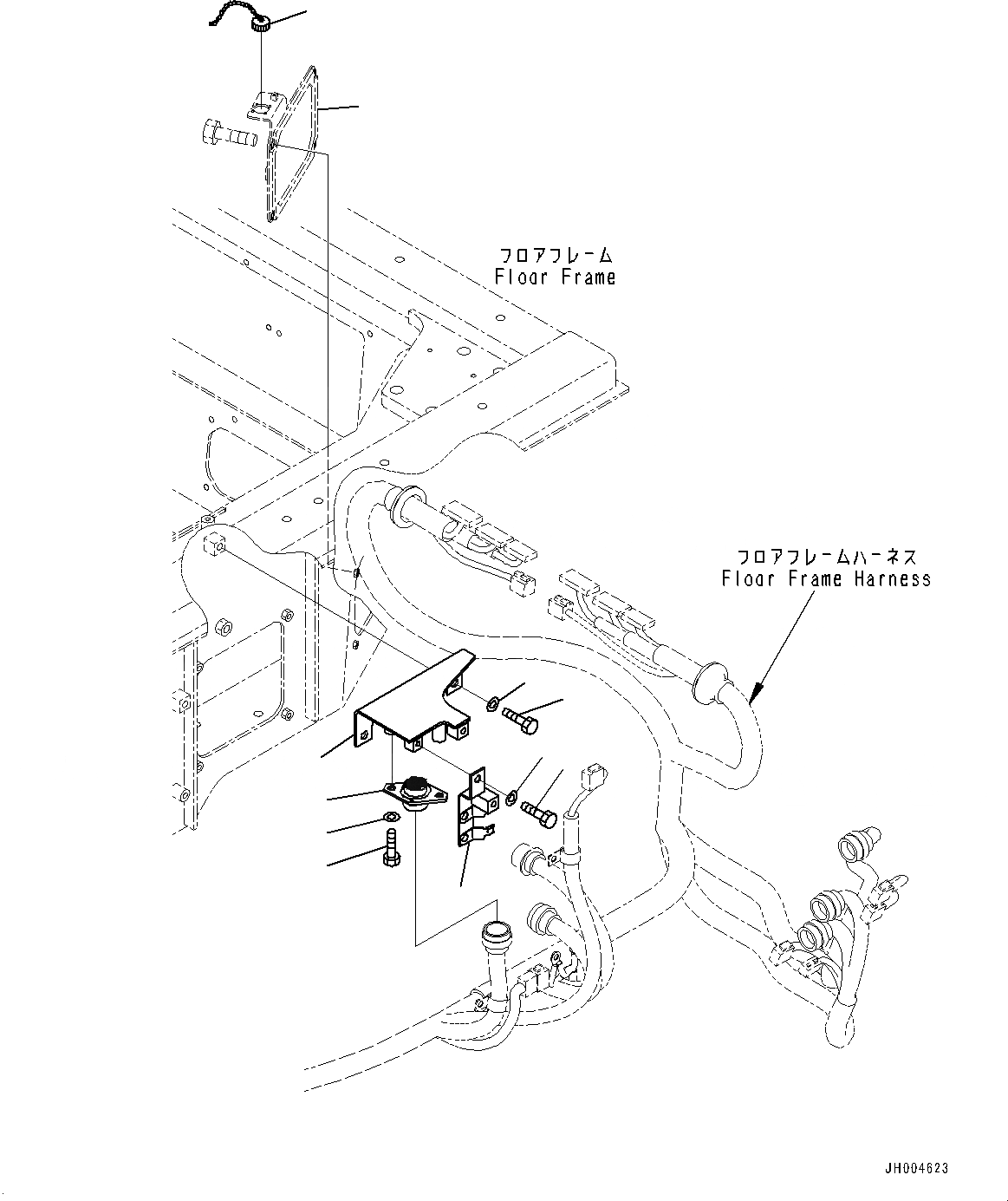 フロアフレーム
Floor Frame

フロアフレームハーネス
Floor Frame Harness

JH004623