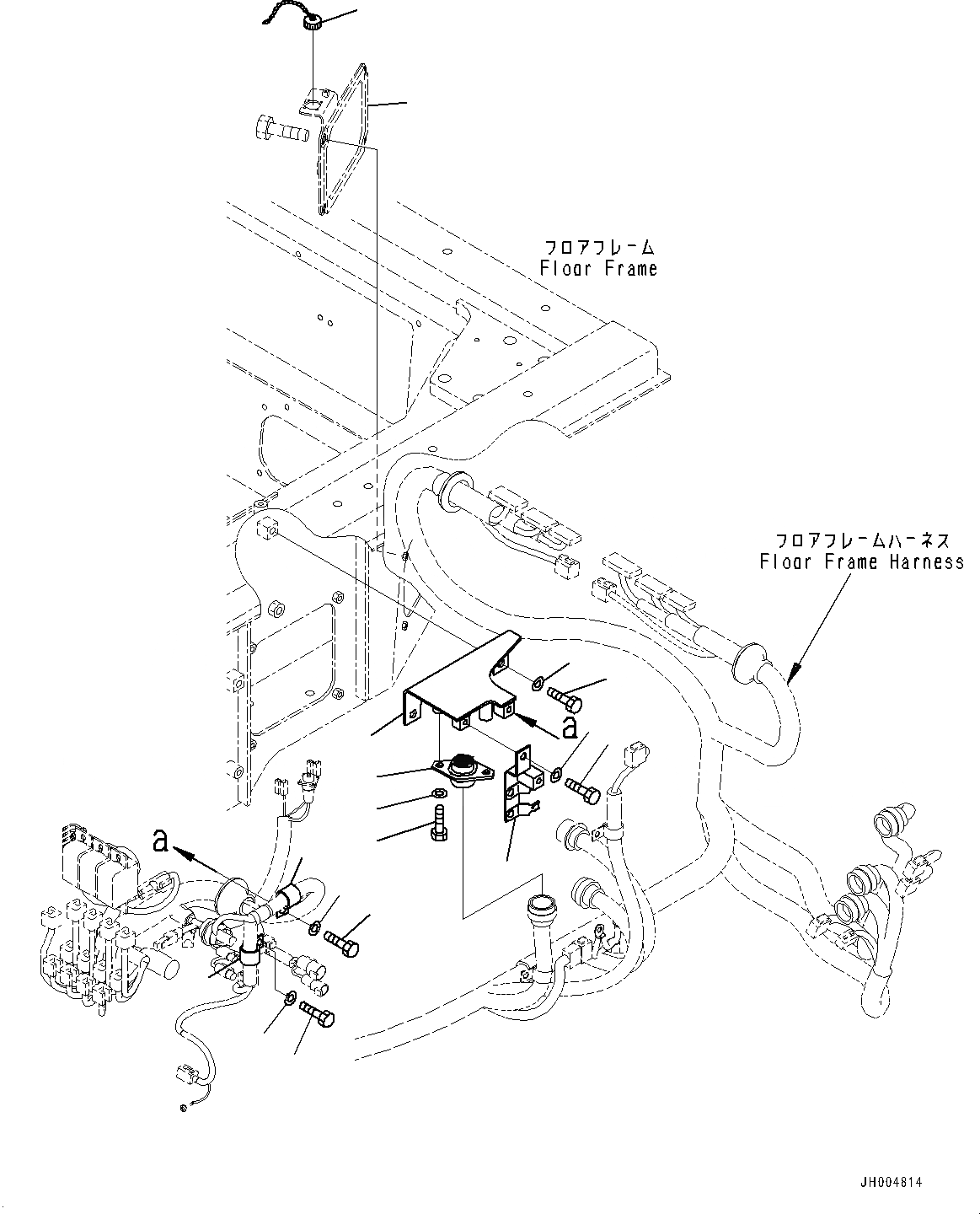 フロアフレーム
Floor Frame

フロアフレームハーネス
Floor Frame Harness

a

a

JH004814