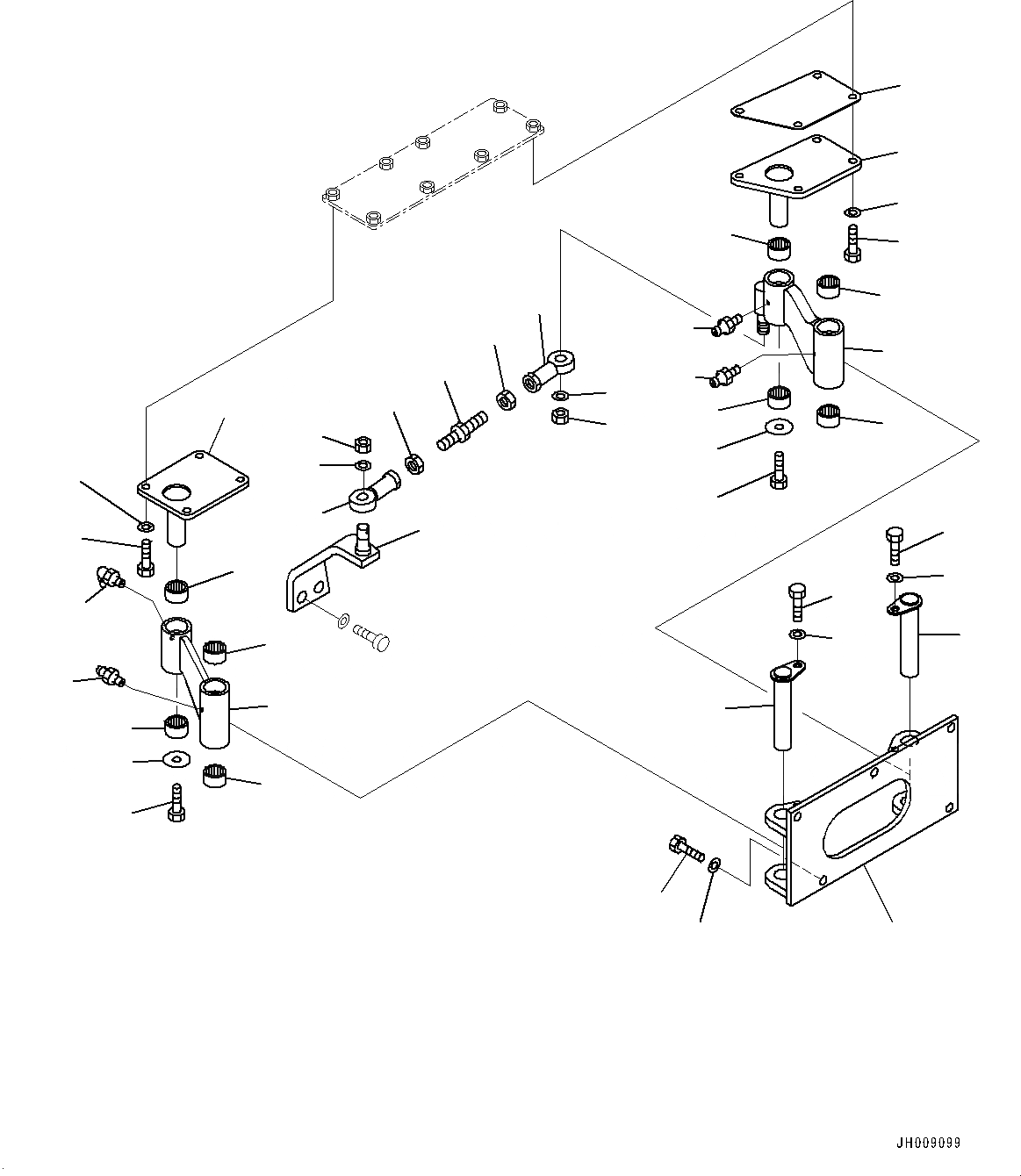 JH009099