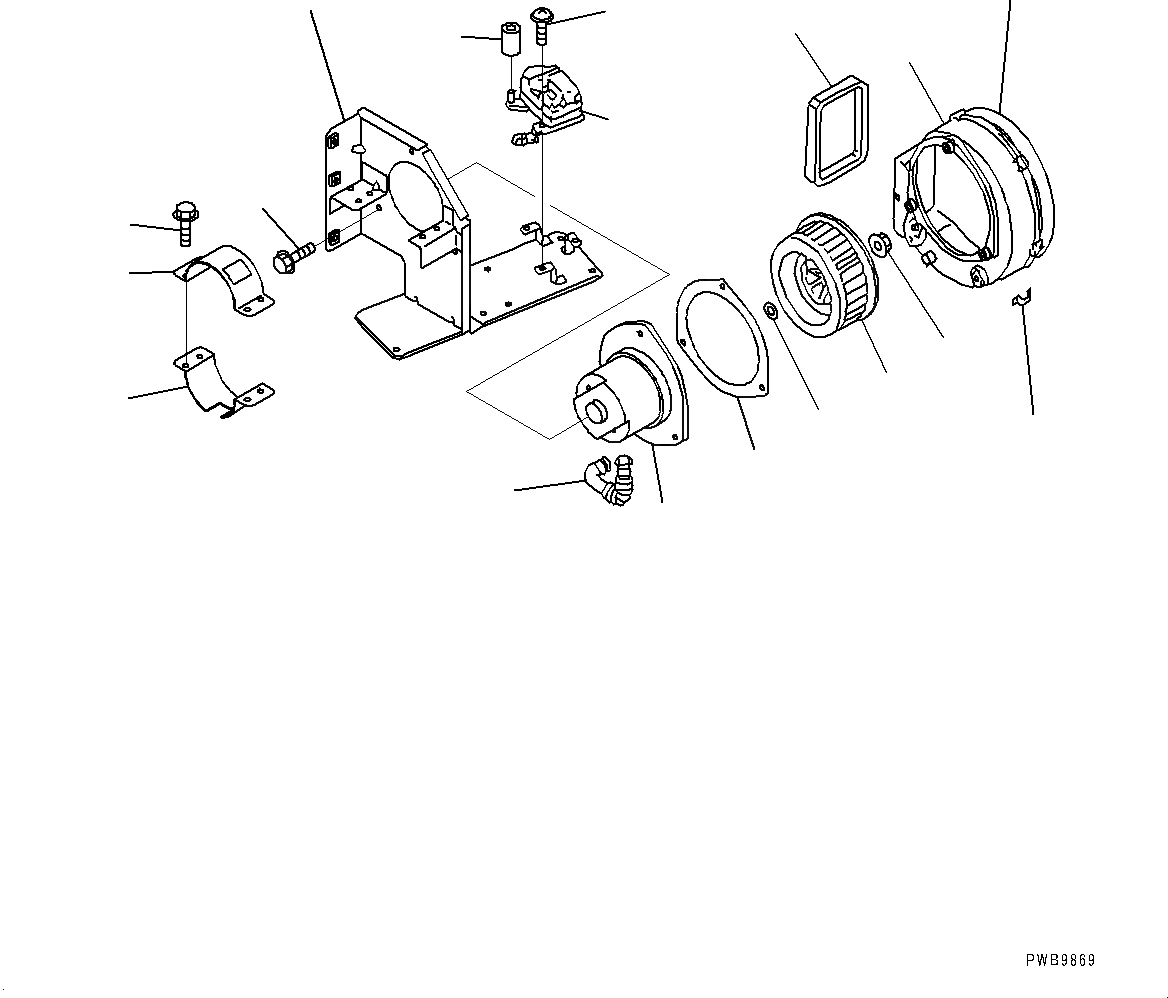 PWB9869