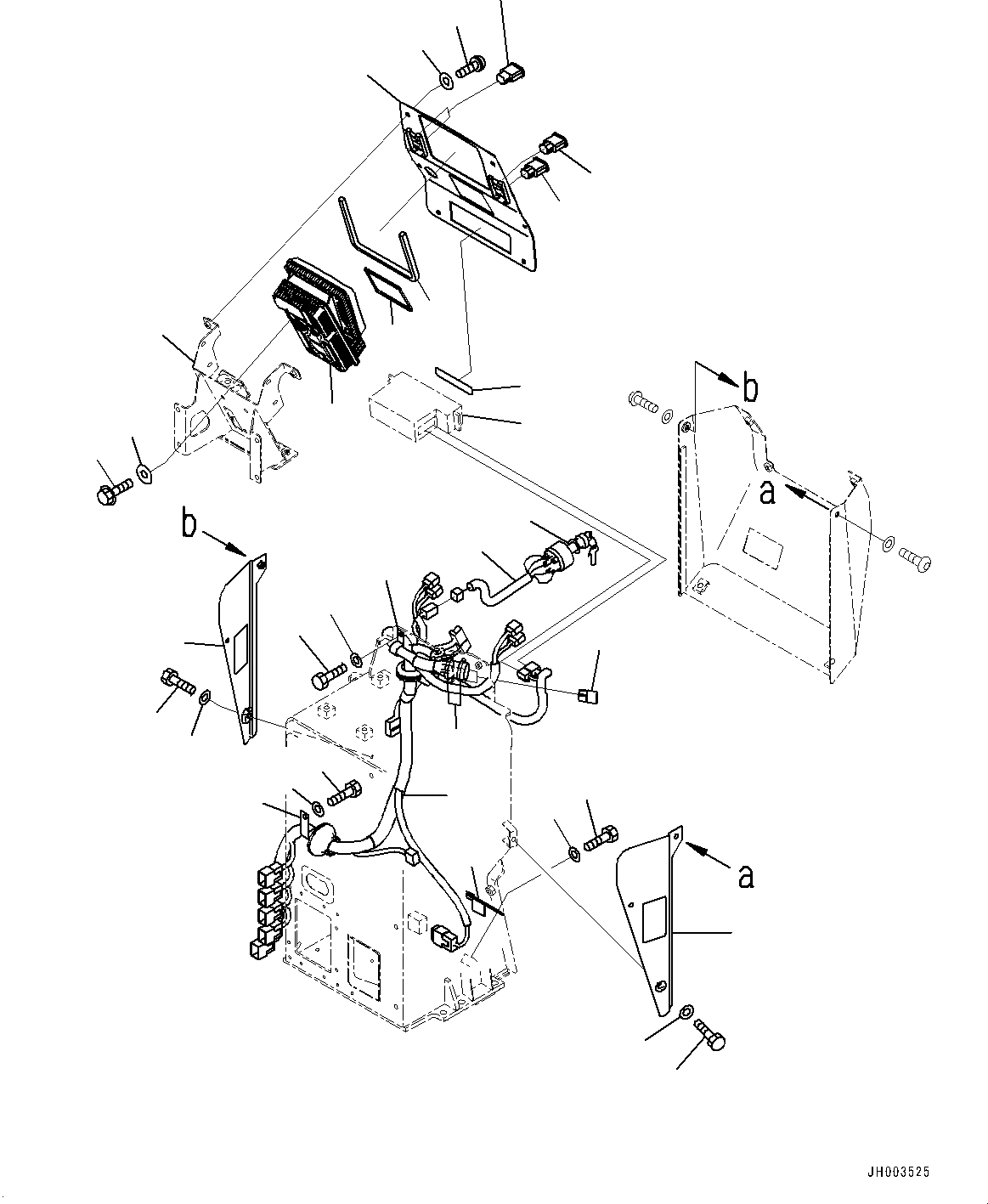 b

a

b

a

JH003525