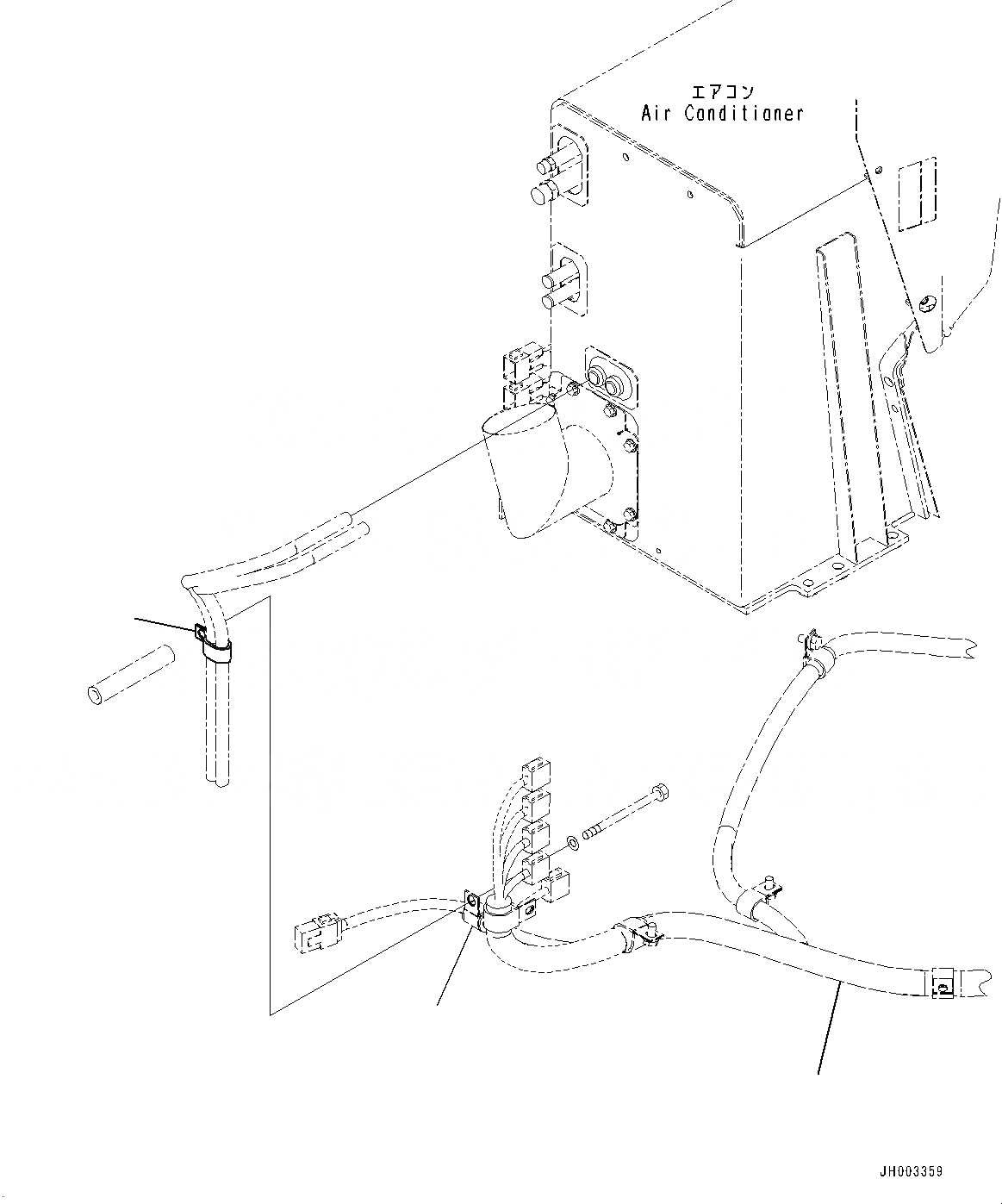 エアコン
Air Conditioner

JH003359