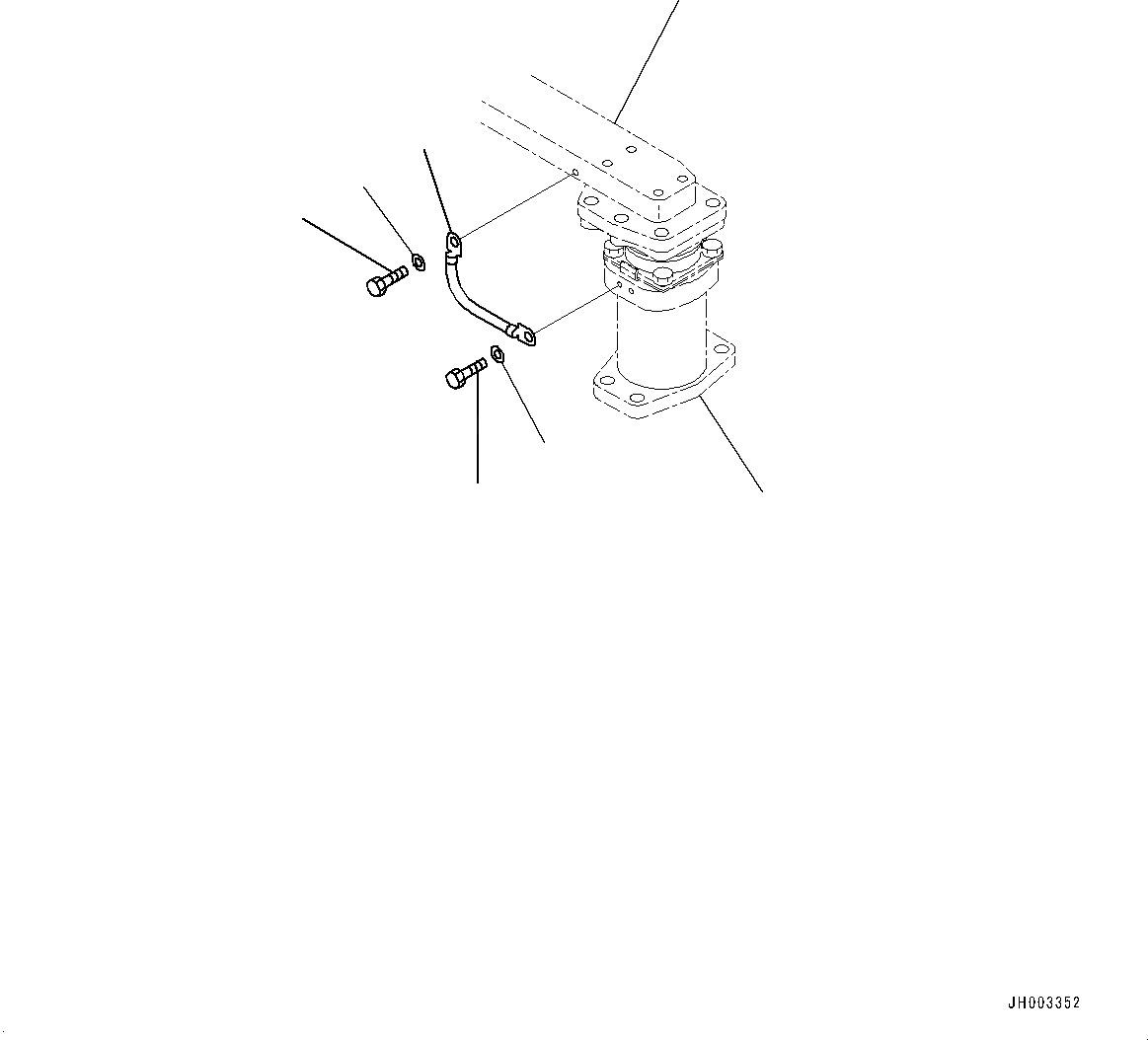 JH003352