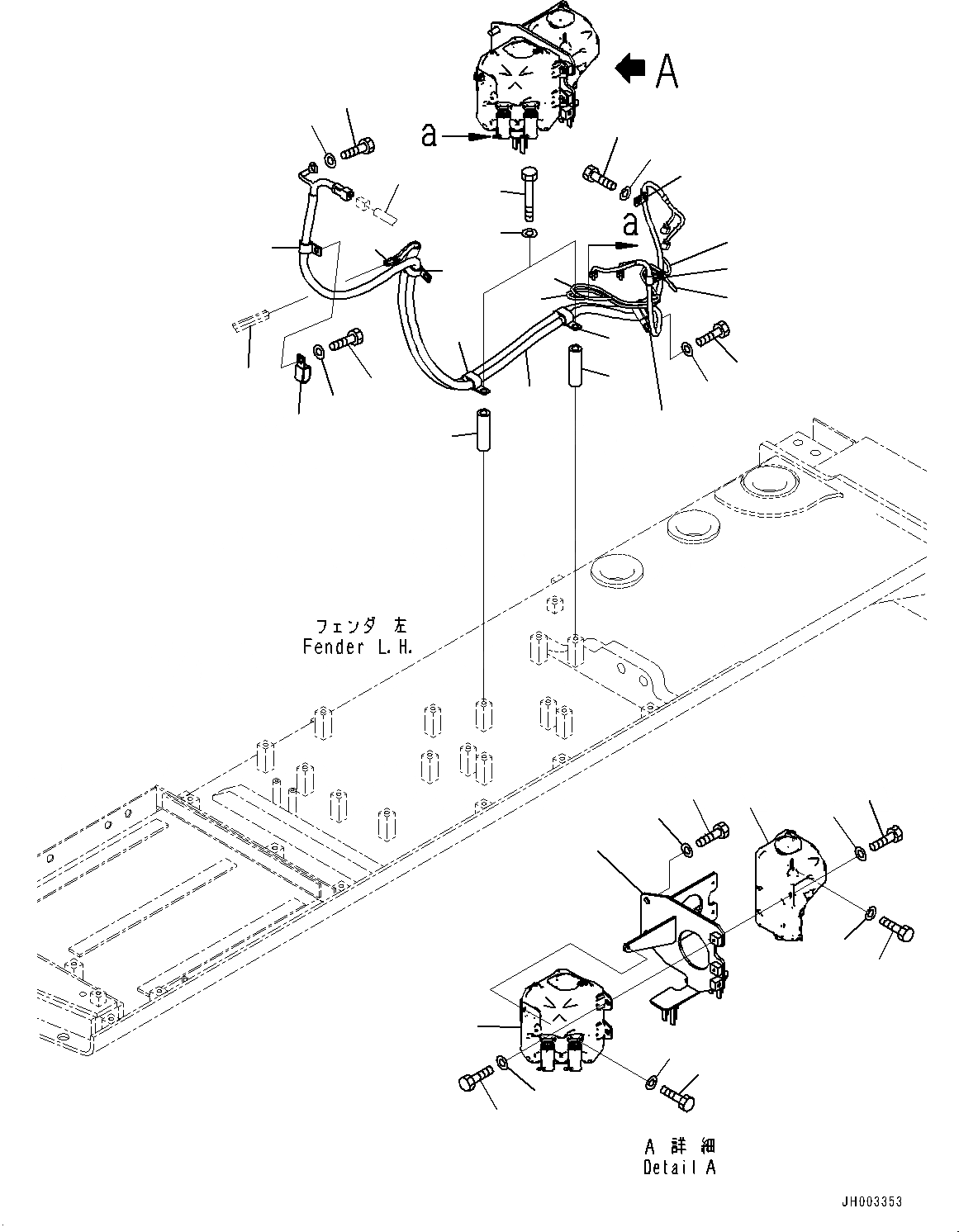 A

a

a

フェンダ 左
Fender L.H.

A 詳 細
Detail A

JH003353