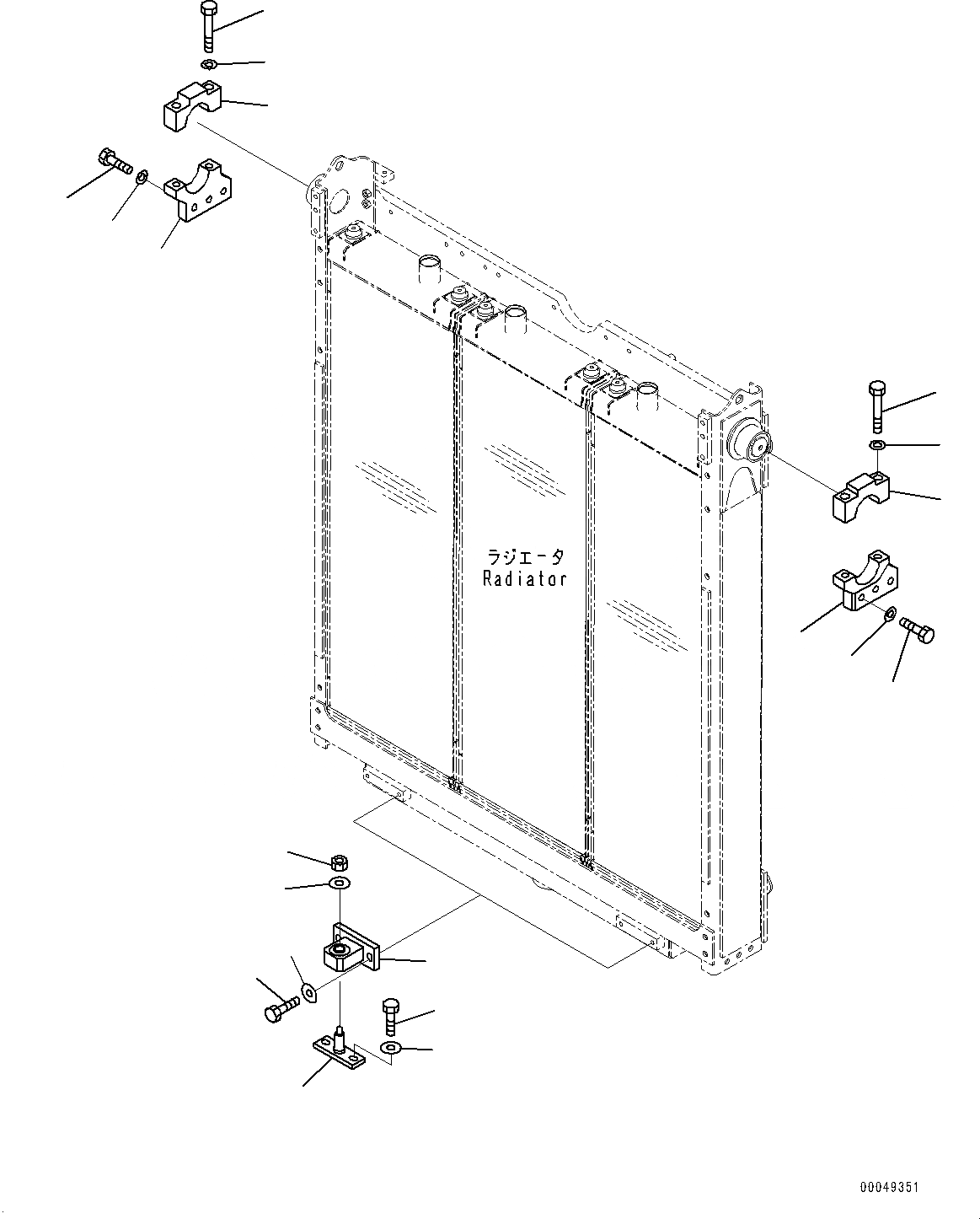 ラジエータ
Radiator

00049351