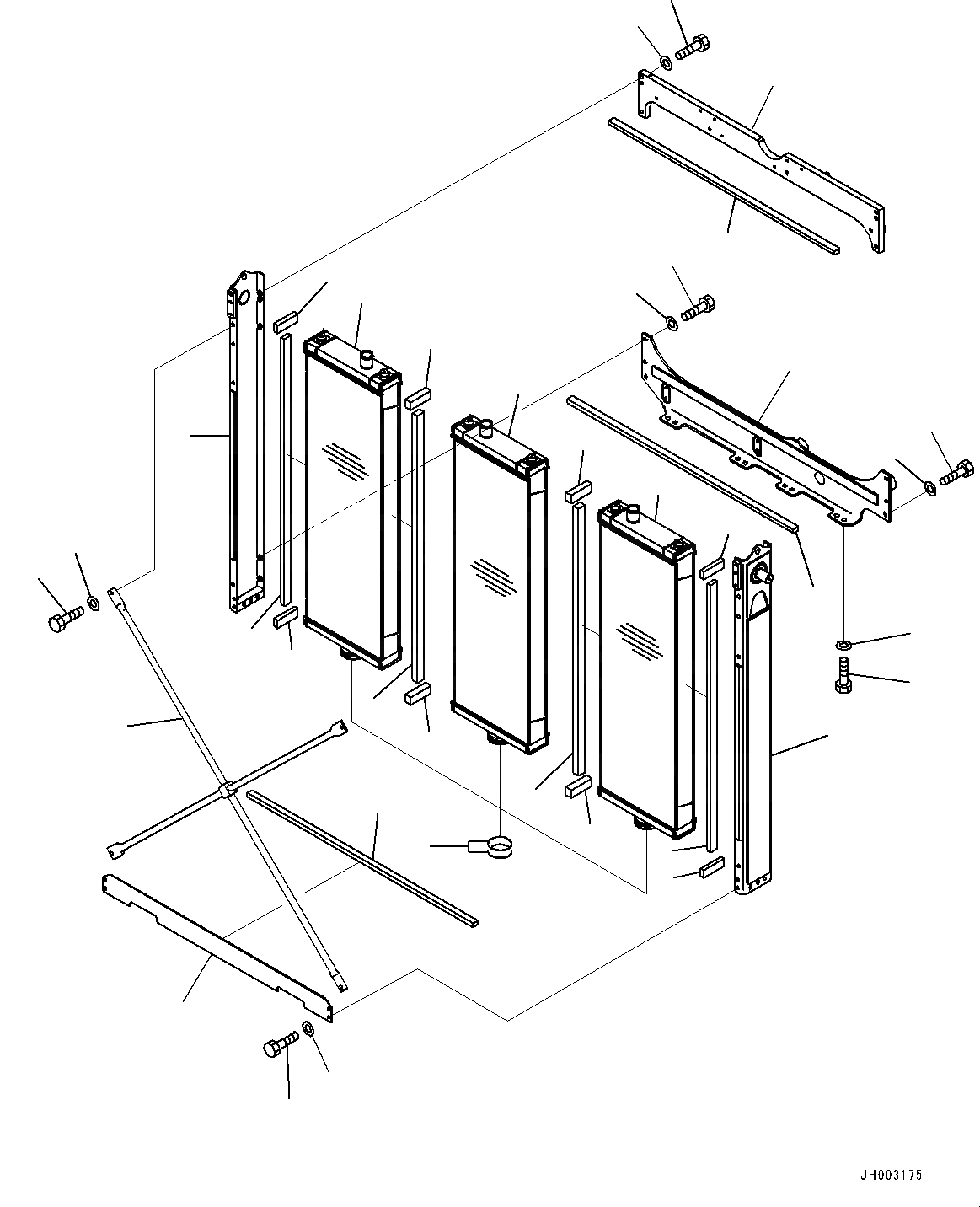 JH003175