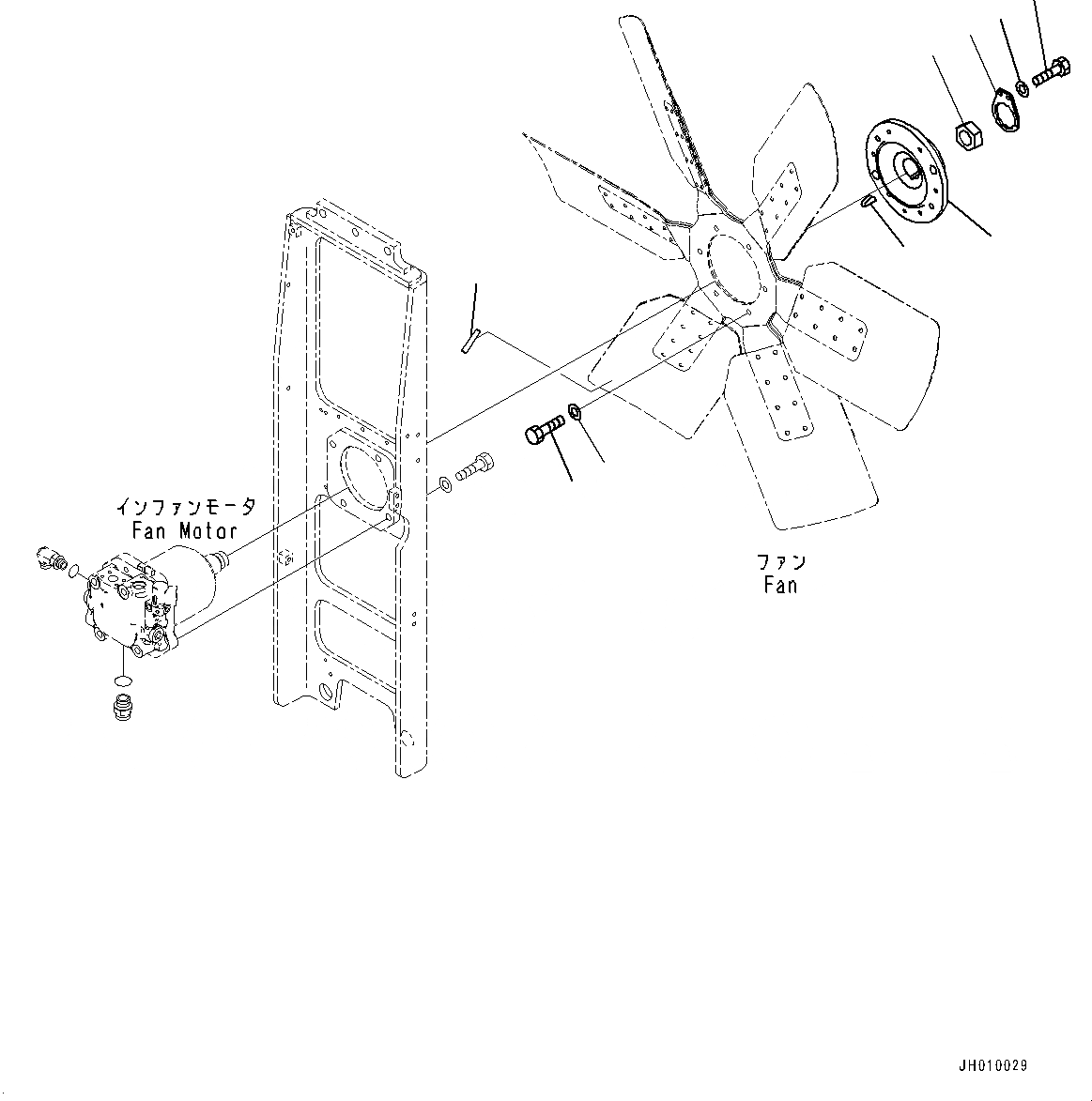 インファンモータ
Fan Motor

ファン
Fan

JH010029