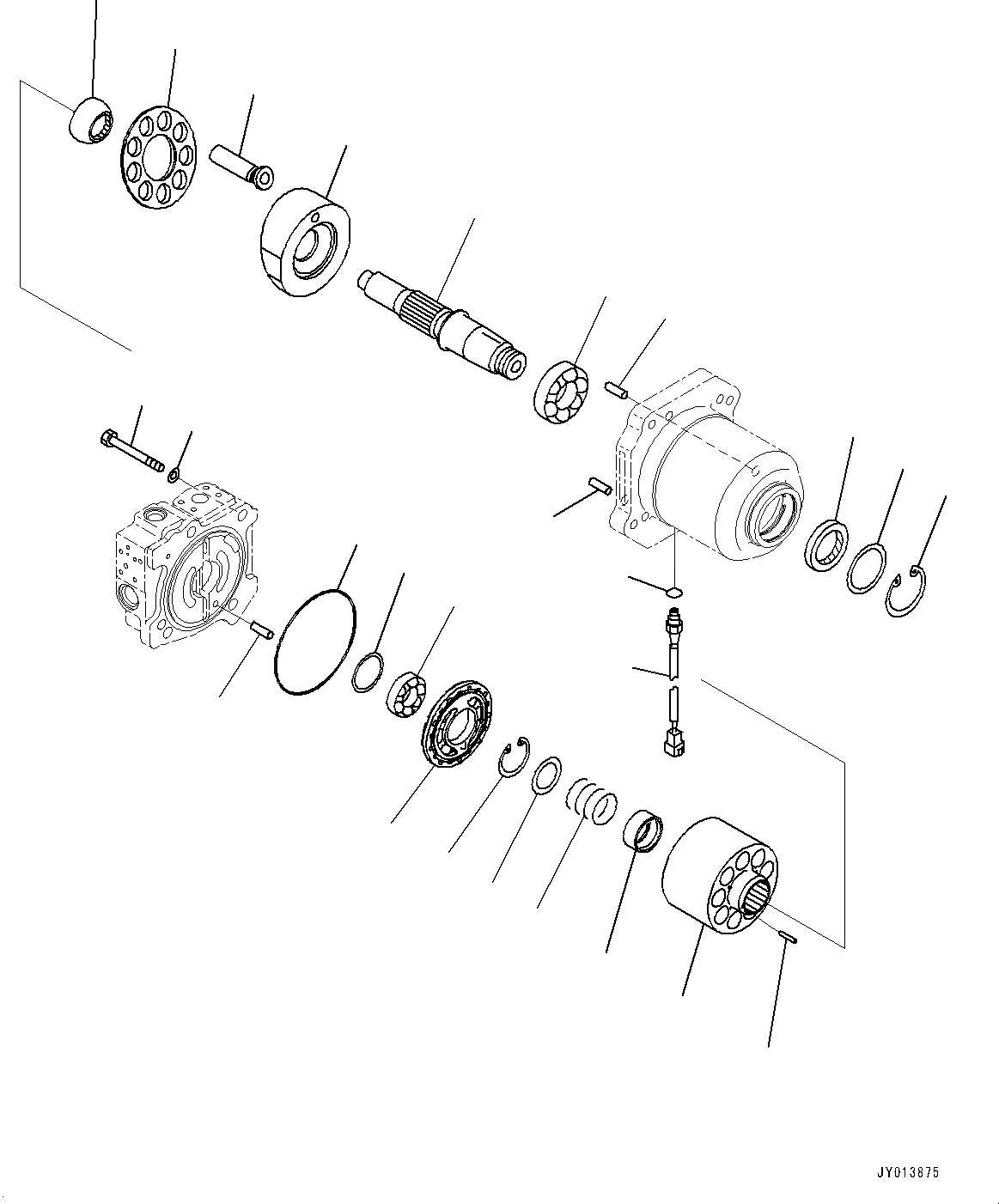 JY013875